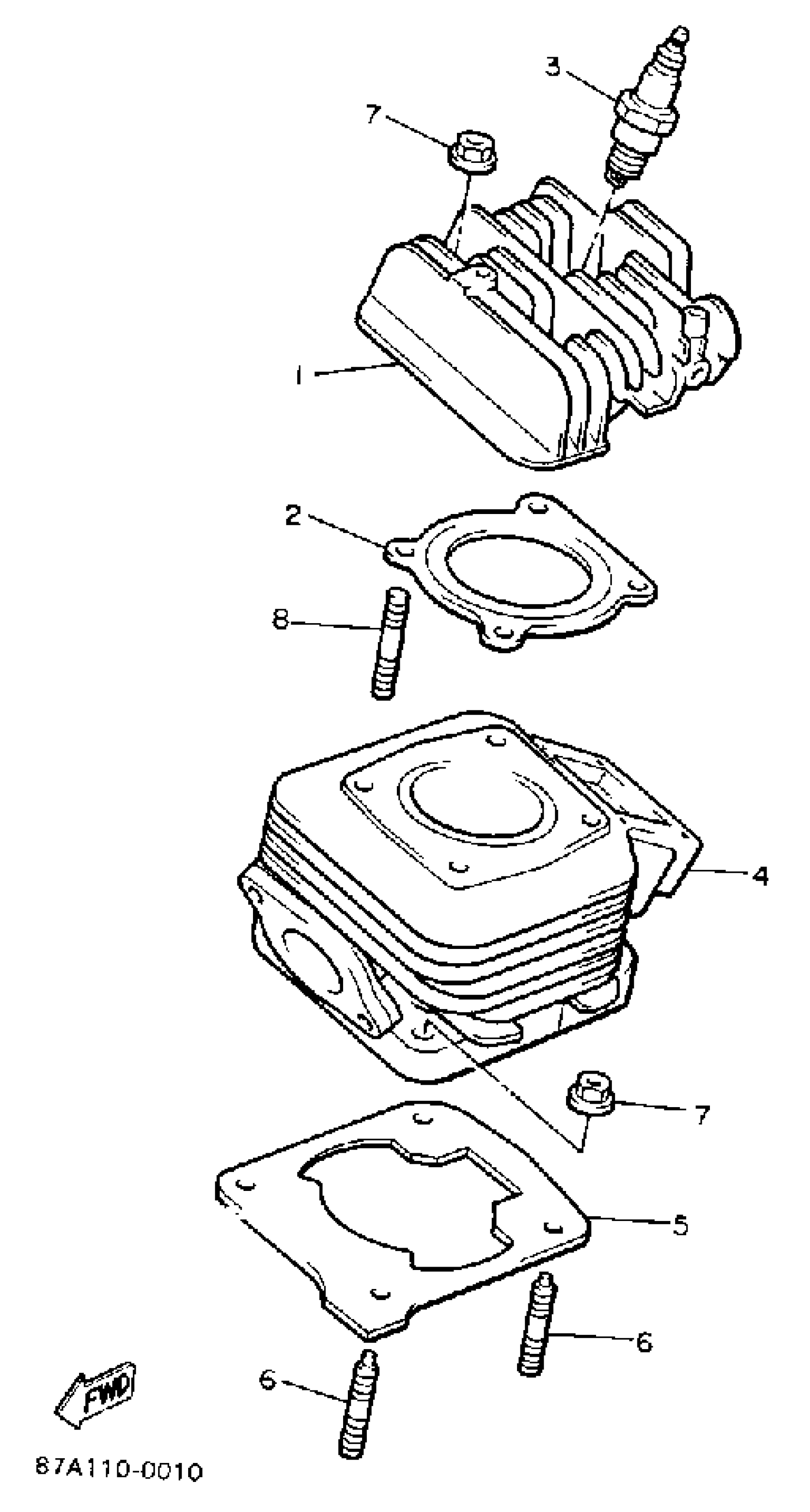 3
7
1
2
8
4
7
5
6
6
FWD
87A110-0010