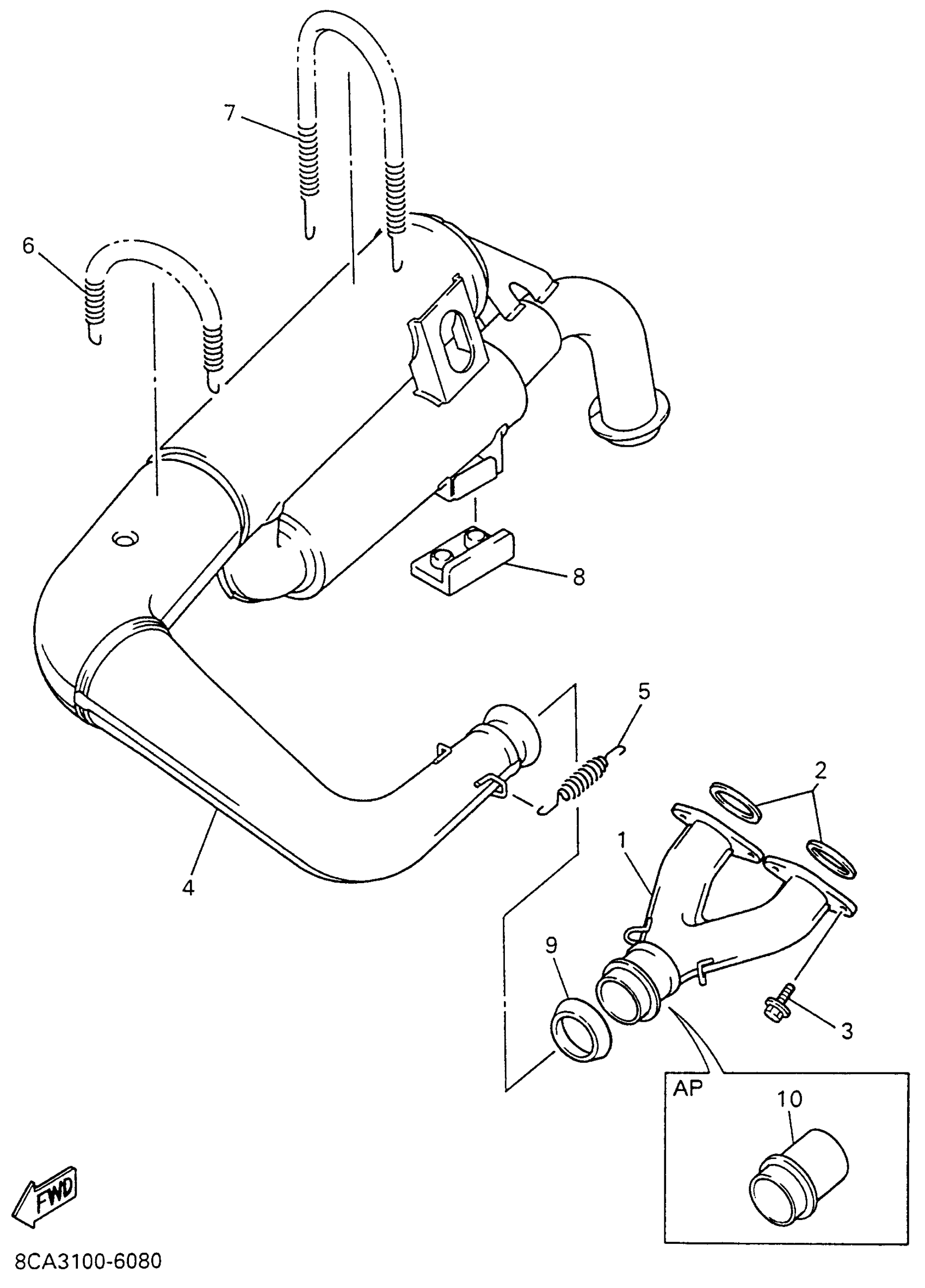 7
6
8
5
2
1
4
9
3
AP
10
FWD
8CA3100-6080