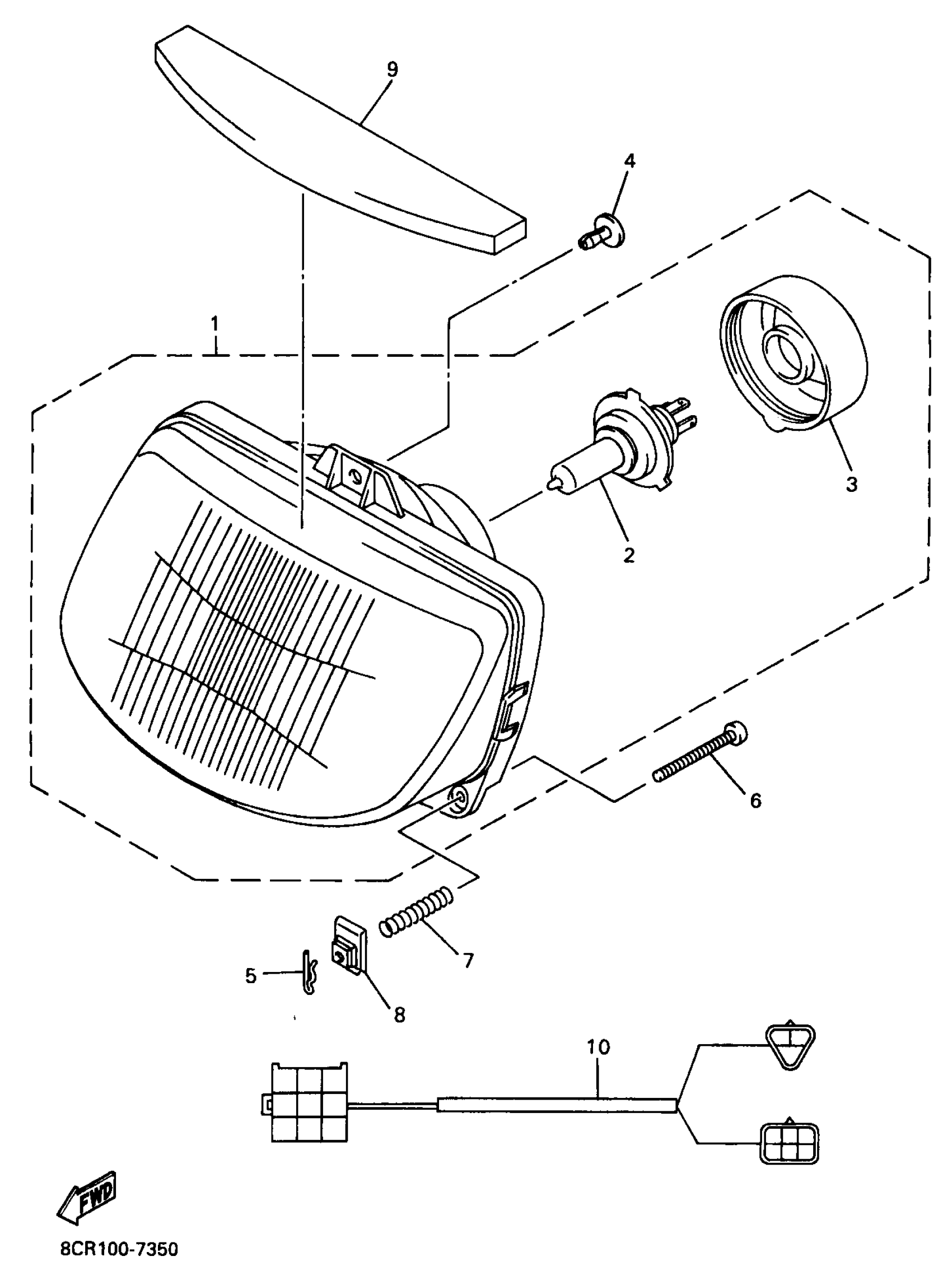 9
4
1
3
2
6
7
5
8
10
FWD
8CR100-7350