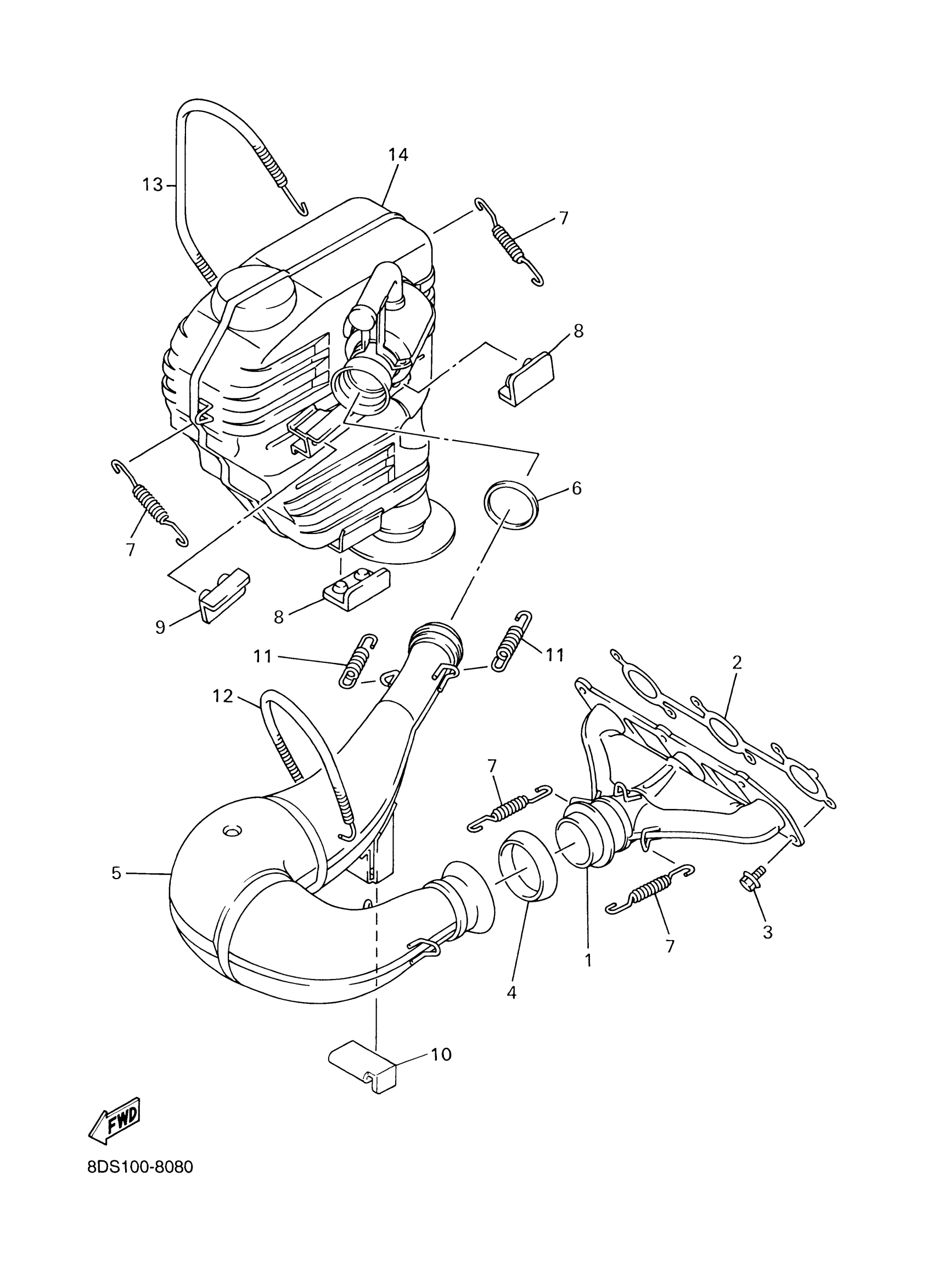 14
13
7
8
6
7
9
8
11
11
2
12
7
5
4
1
7
3
10
FWD
8DS100-8080