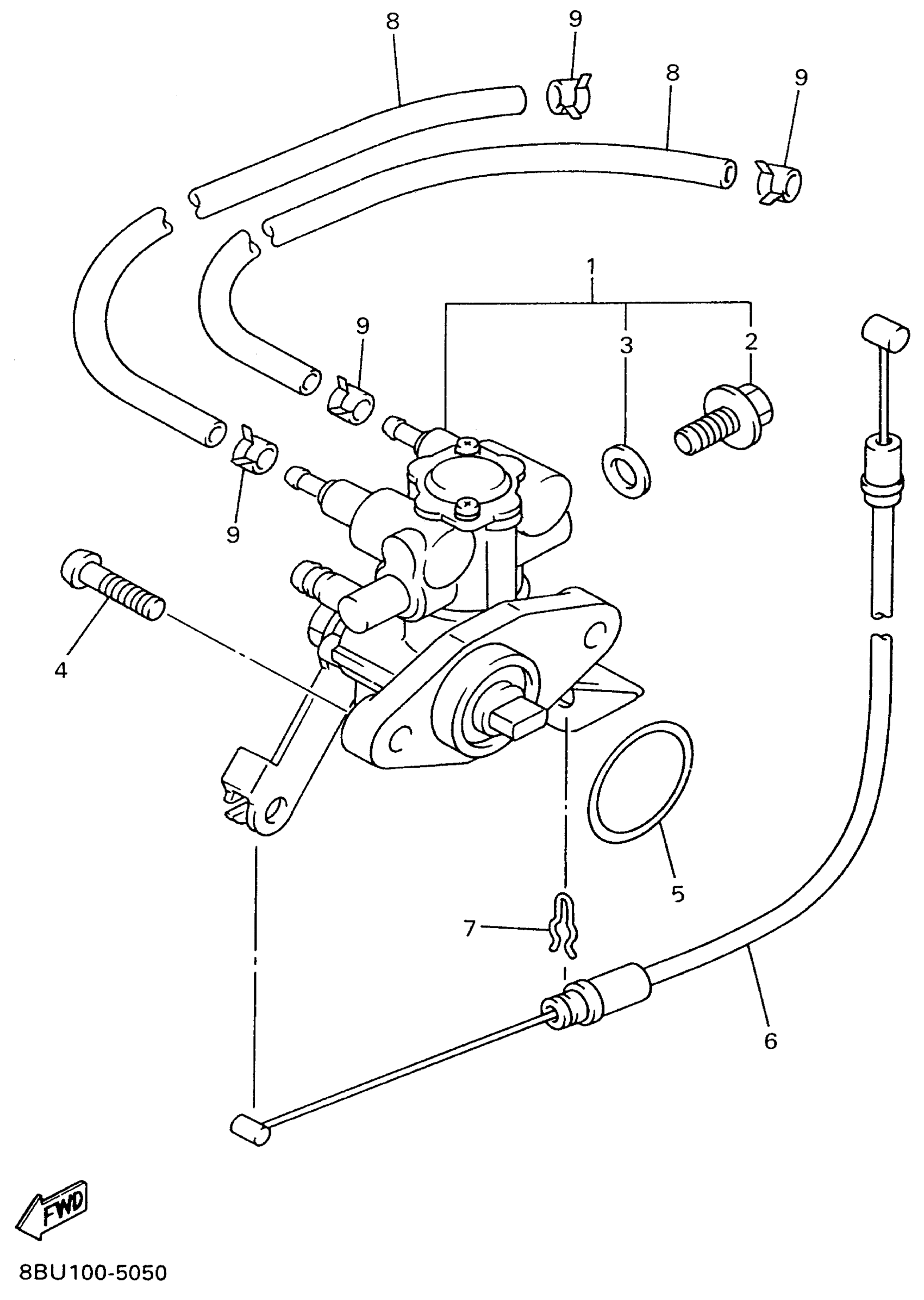 8
9
8
9
1
9
3
2
9
4
5
7
6
FWD
8BU100-5050