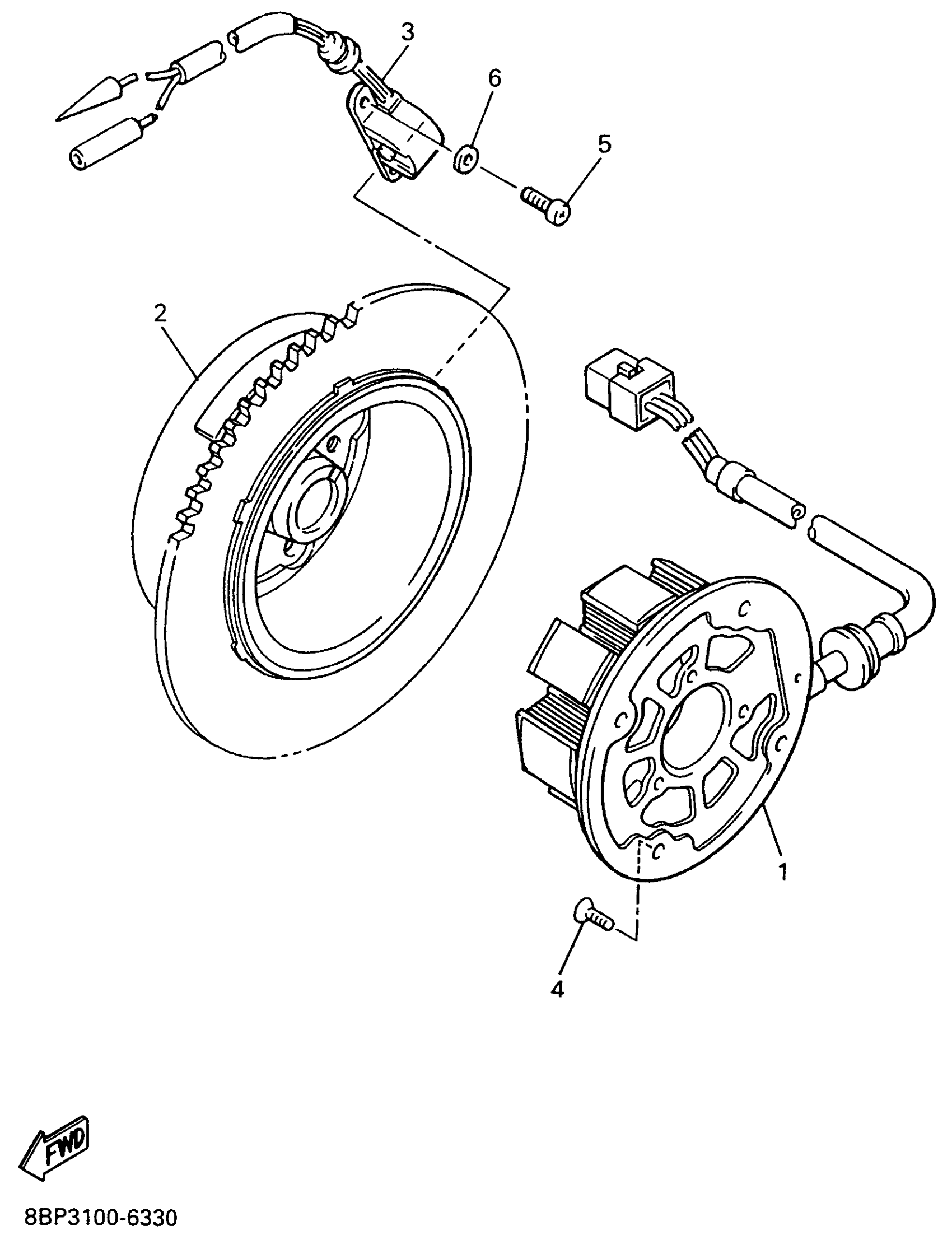 3
6
5
2
1
4
FWD
8BP3100-6330