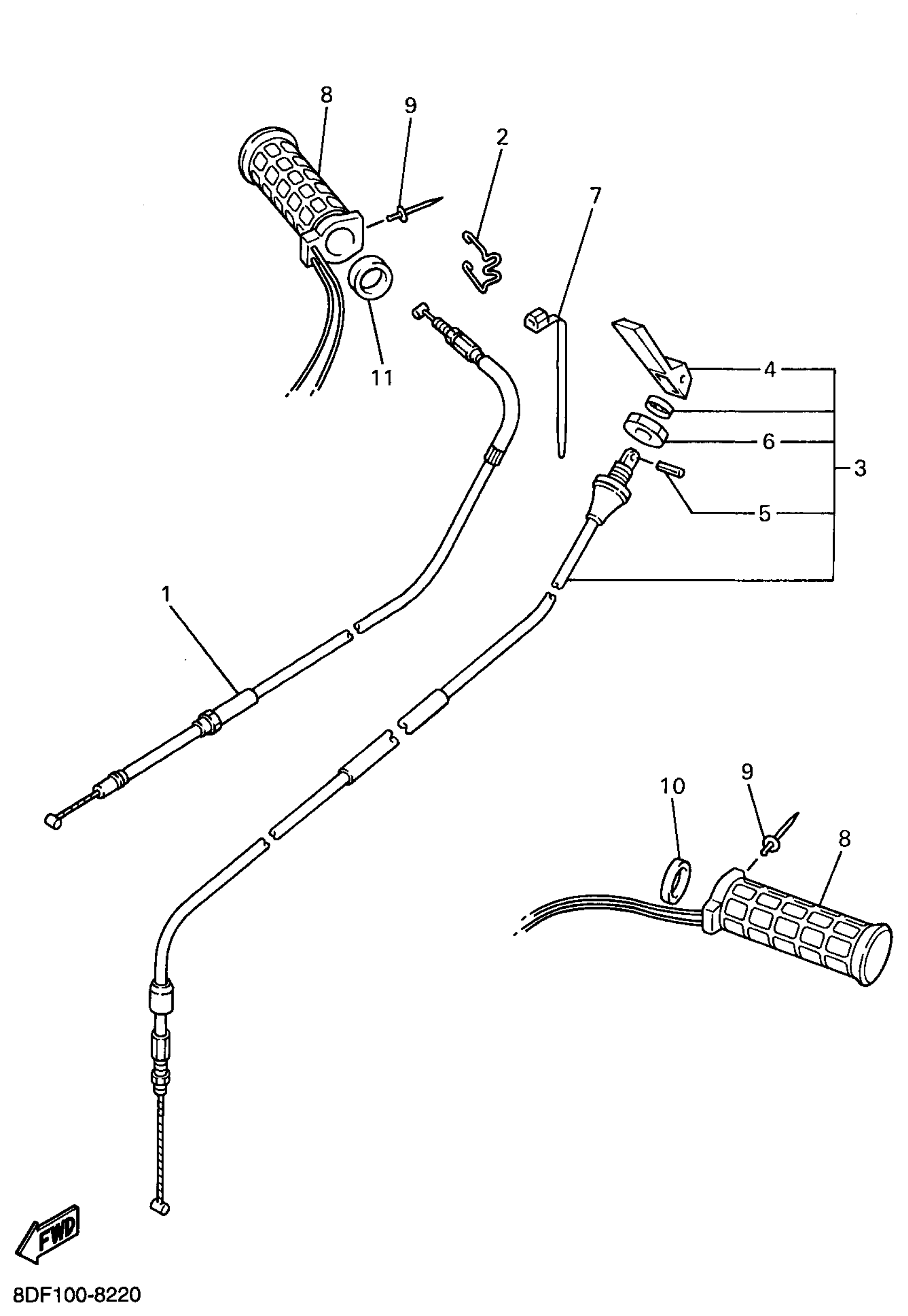 8
9
2
7
11
4
6
3
5
1
10
9
8
FWD
8DF100-8220