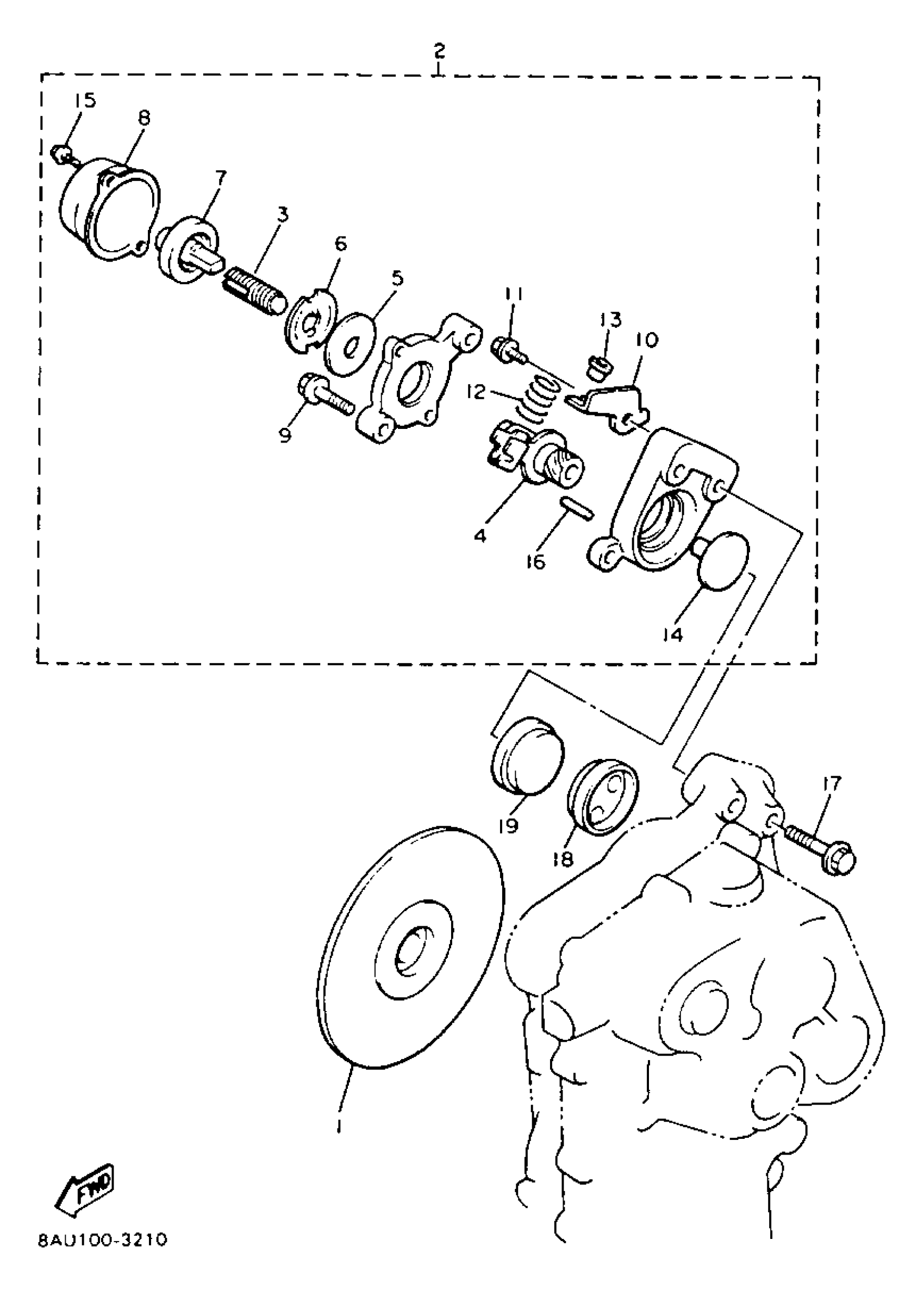 2
15
8
7
3
6
5
11
13
10
12
9
4
16
14
19
18
17
1
FWD
8AU100-3210