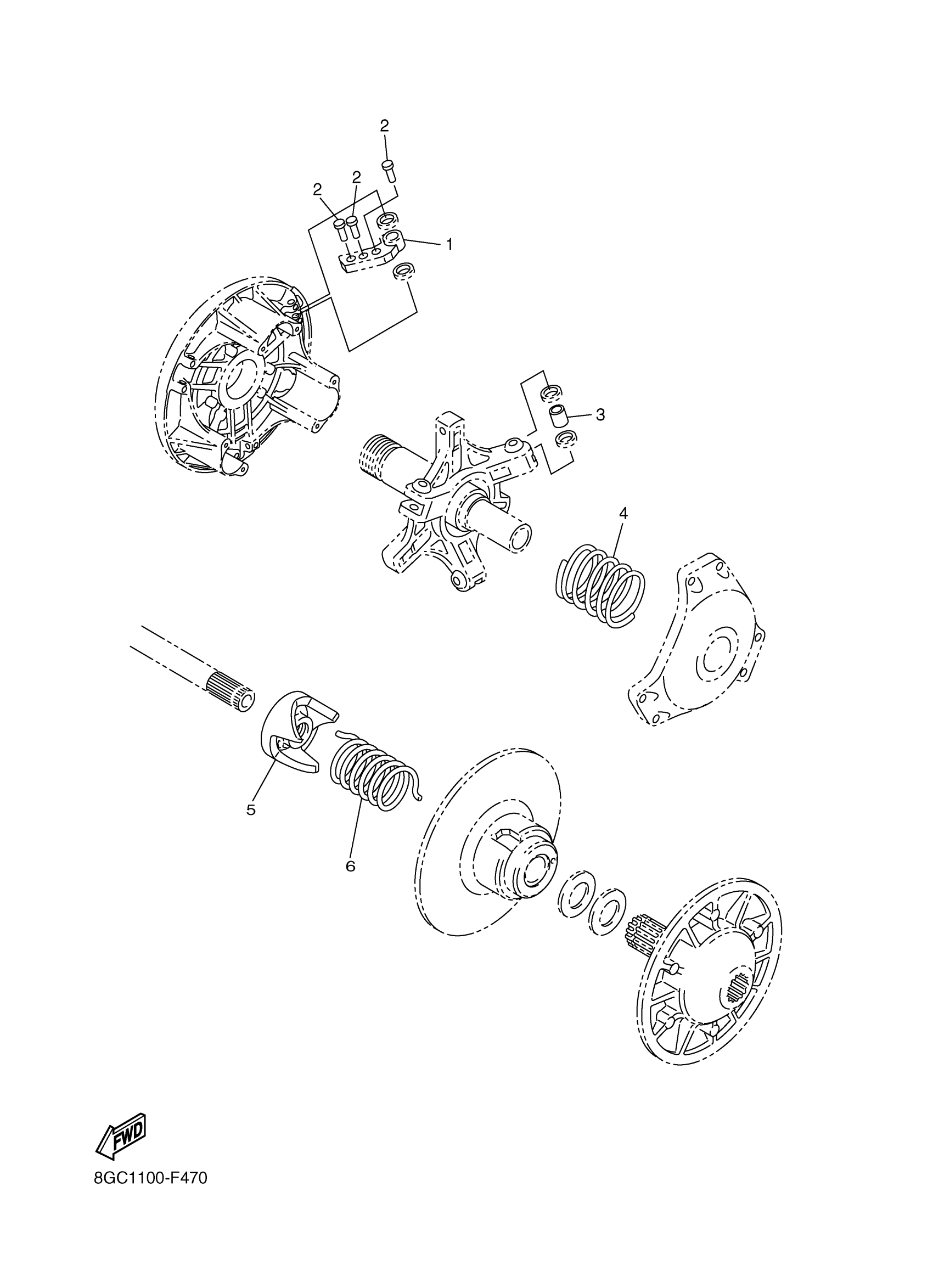 2
2
2
1
3
4
5
6
FWD
8GC1100-F470