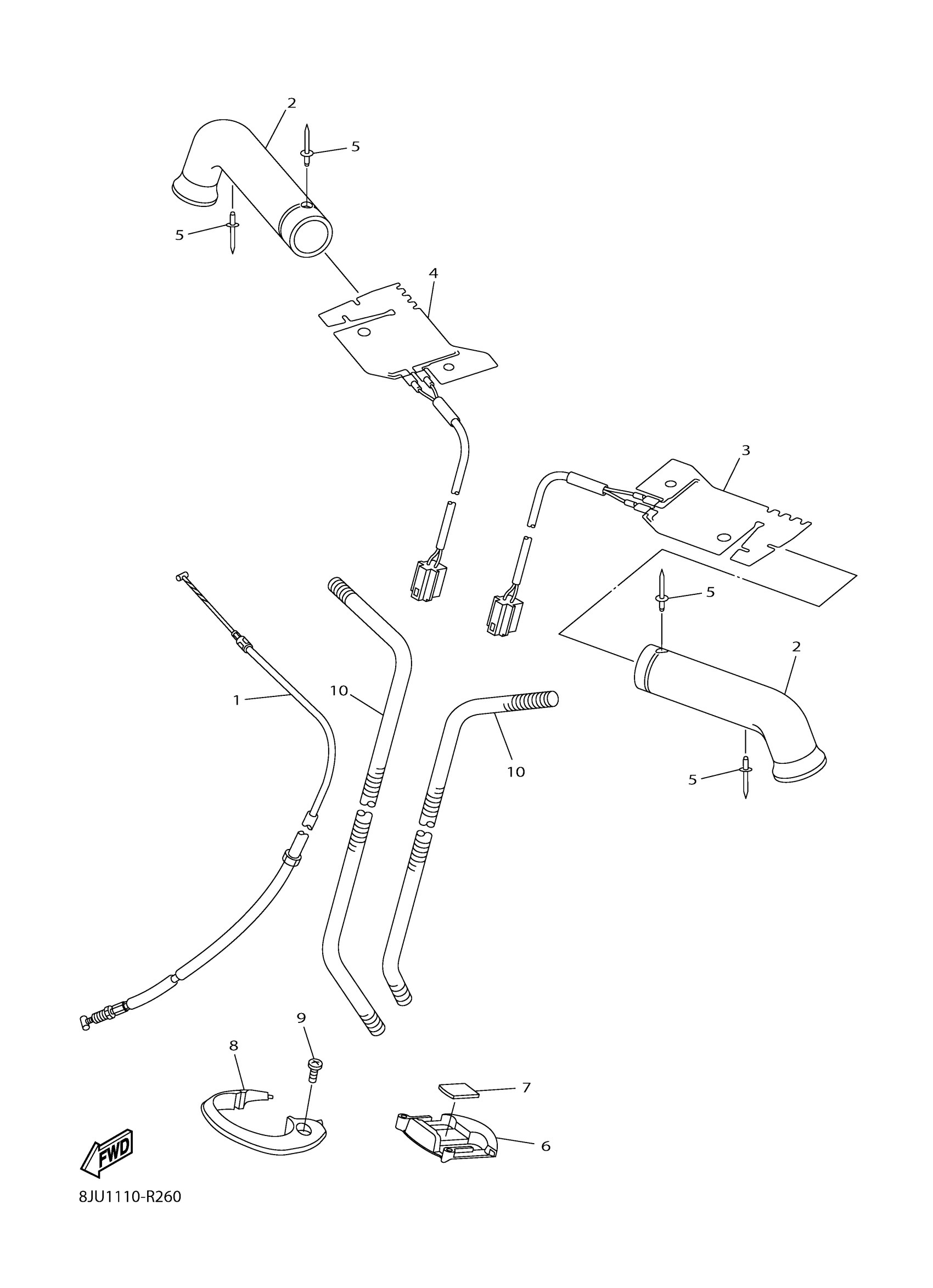 2
5
5
4
3
5
2
1
10
10
5
9
8
7
6
FWD
8JU1110-R260