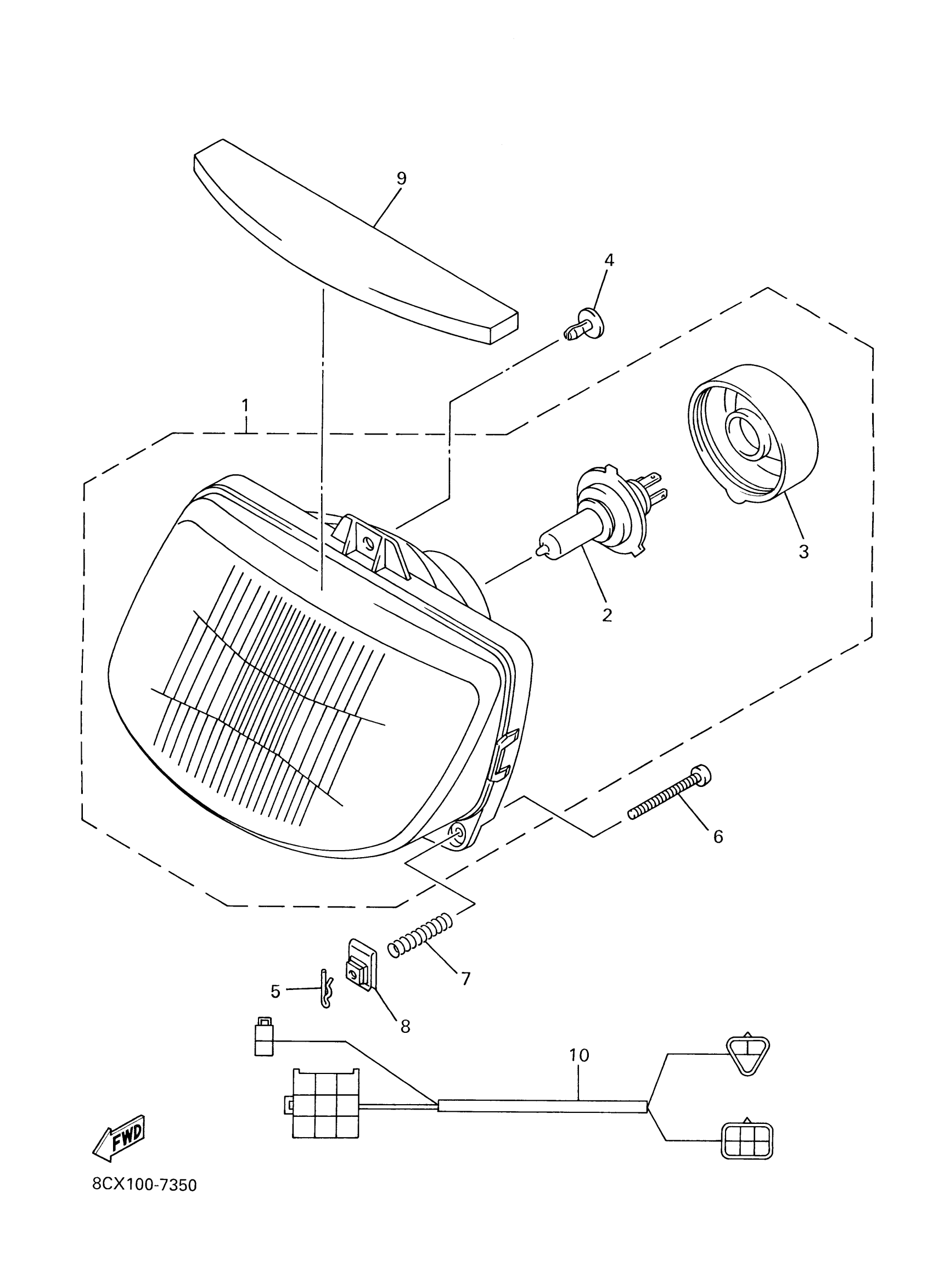 9

4

1

3

2

6

7

5

8

10

FWD

8CX100-7350