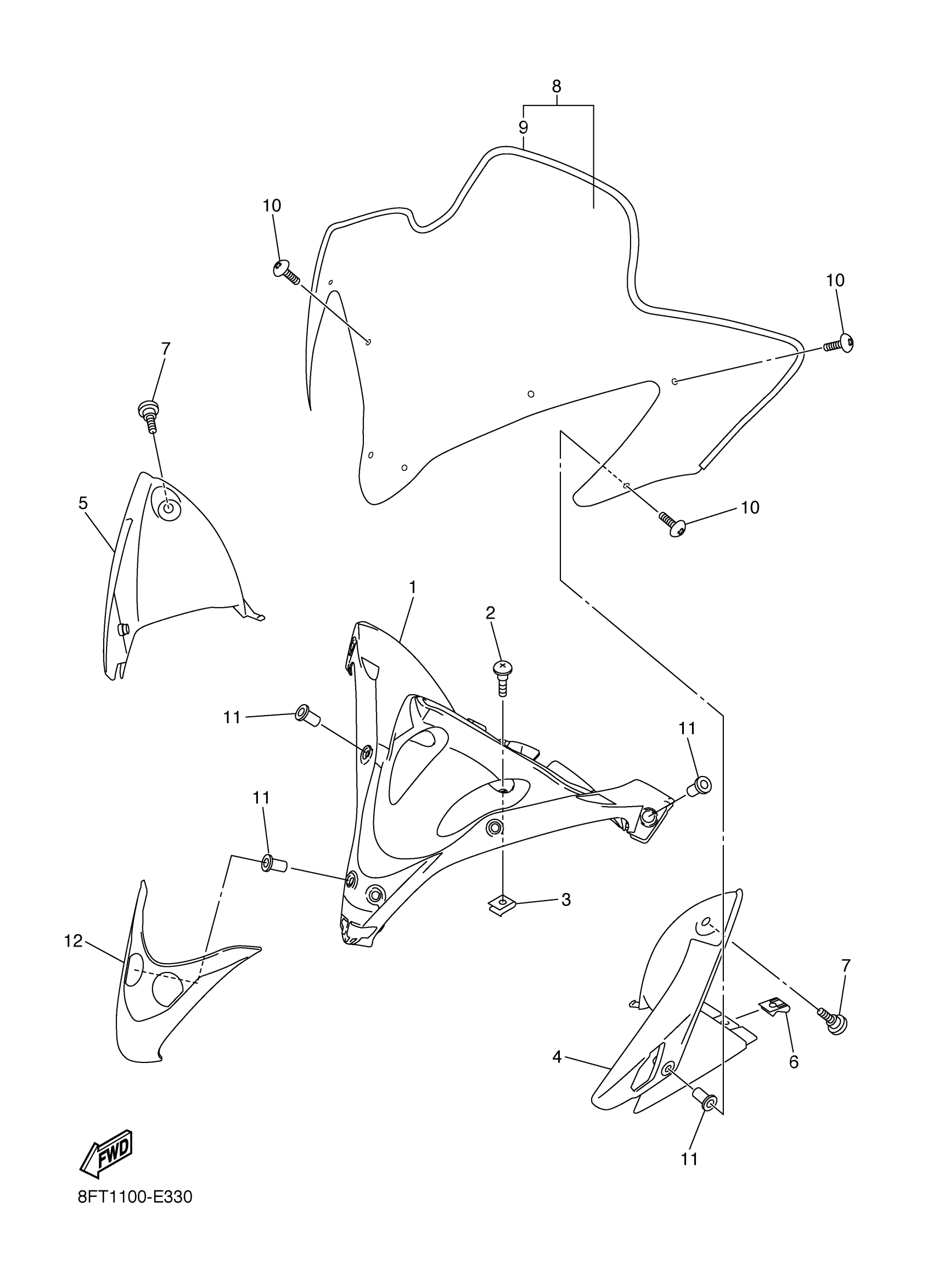 8
9
10
10
7
5
10
1
2
11
11
11
3
12
7
6
4
11
FWD
8FT1100-E330