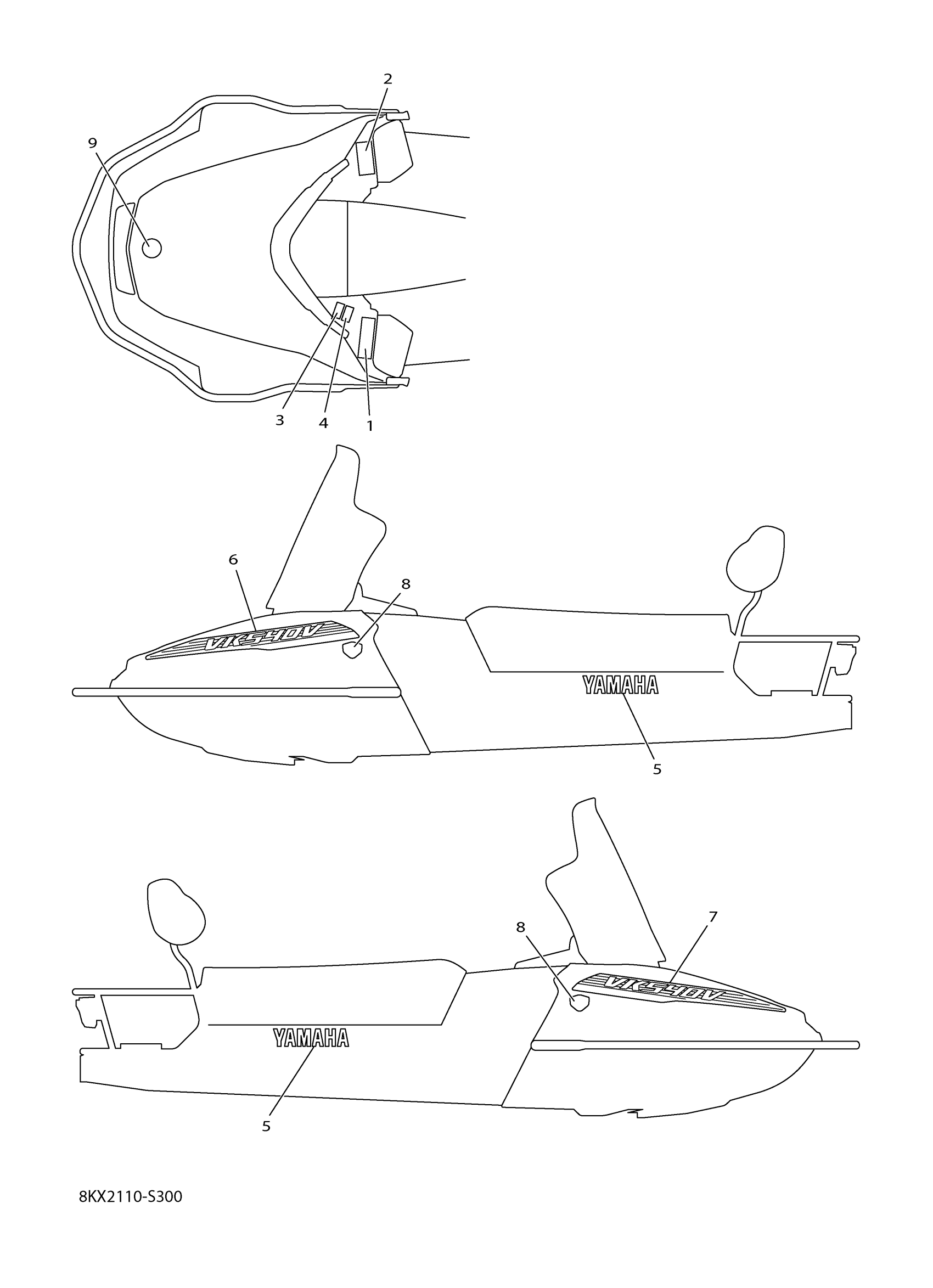 2
9
3
4
1
6
8
VK540V
YAMAHA
5
8
7
VK540V
YAMAHA
5
8KX2110-S300