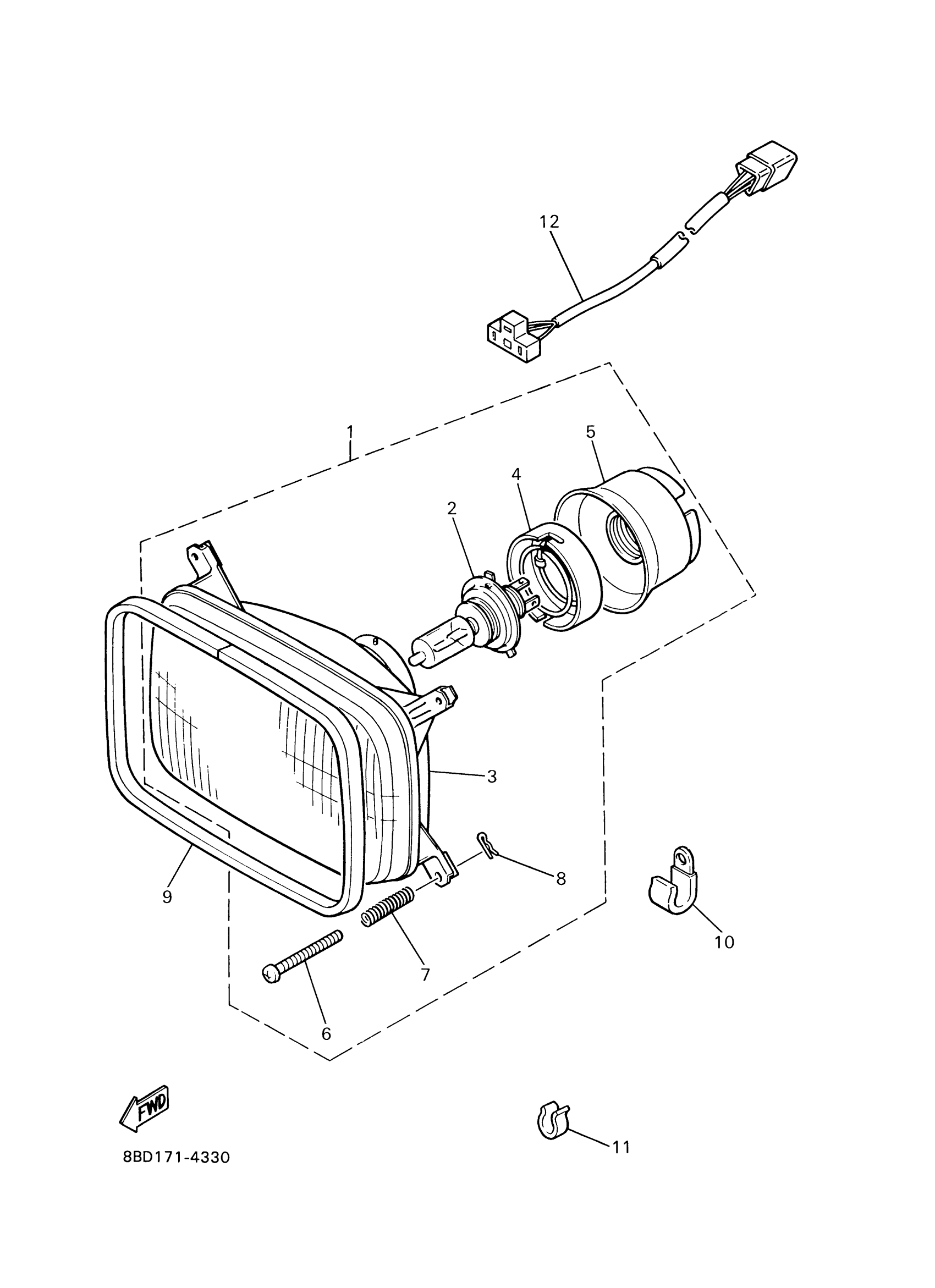 12

1

5

4

2

3

8

9

10

7

6

FWD

11

8BD171-4330