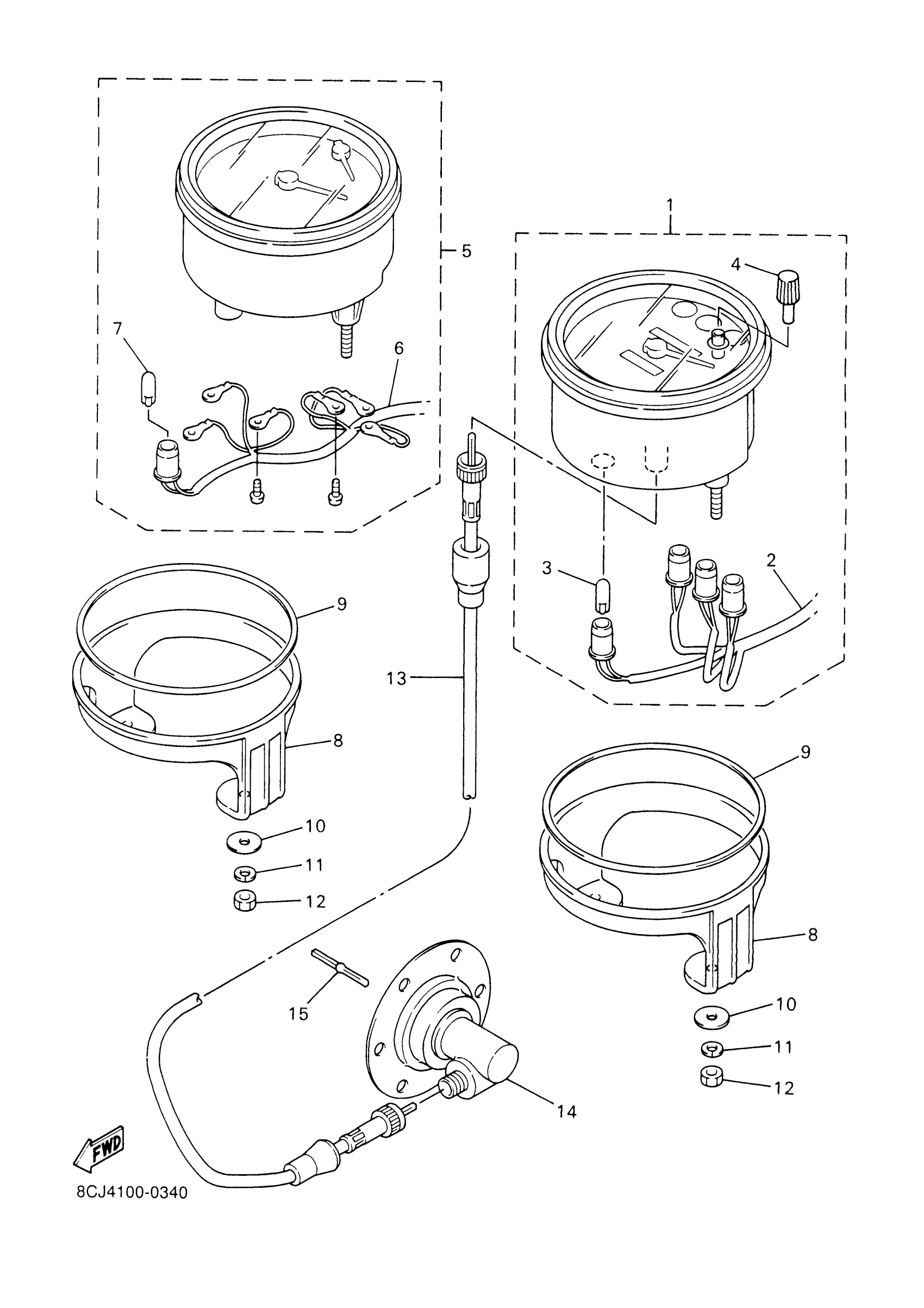 1
5
4
7
6
3
2
9
13
8
9
10
11
12
8
15
10
11
12
14
FWD
8CJ4100-0340