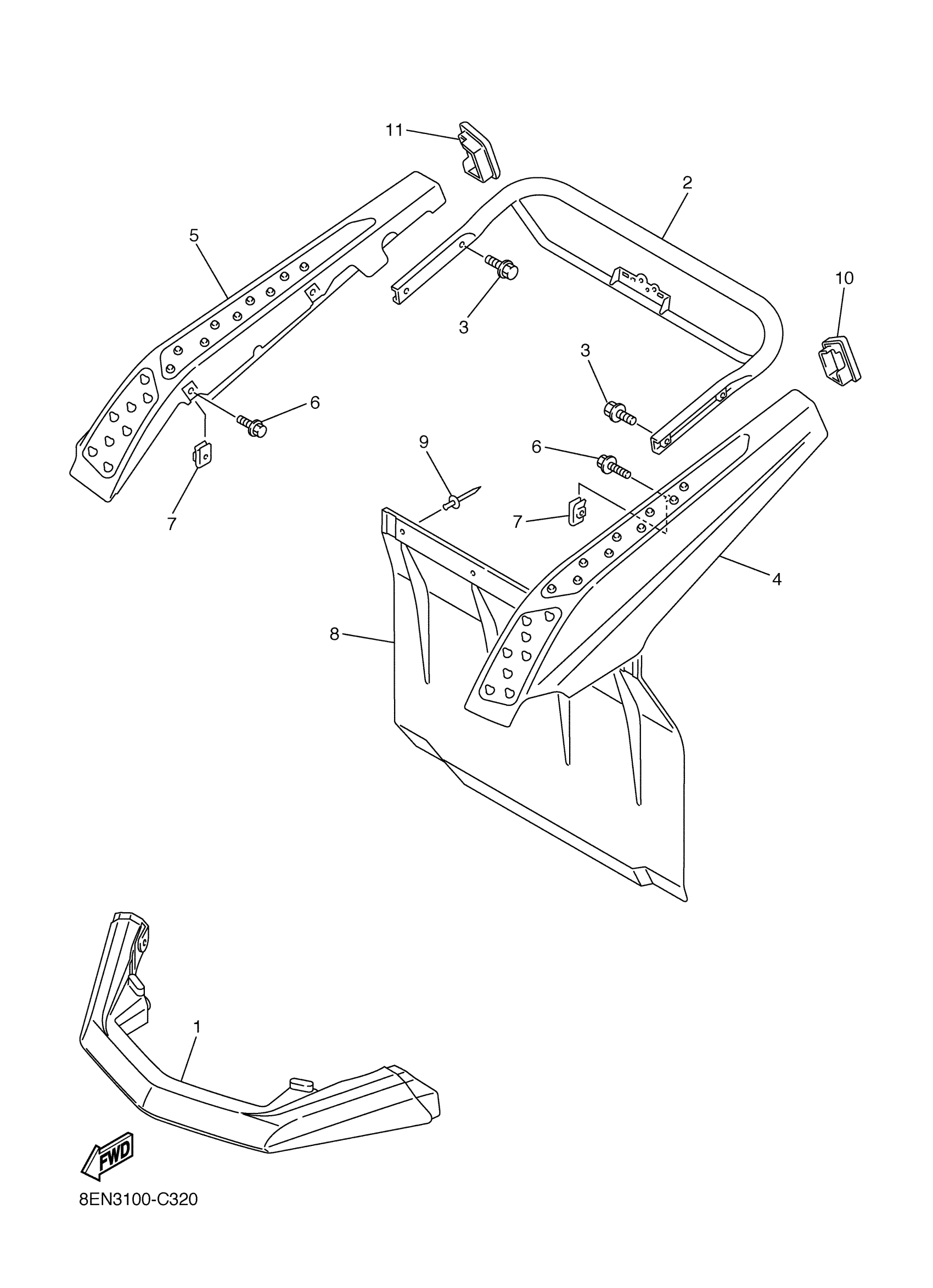 11
2
5
3
10
3
6
9
6
7
7
4
8
1
FWD
8EN3100-C320