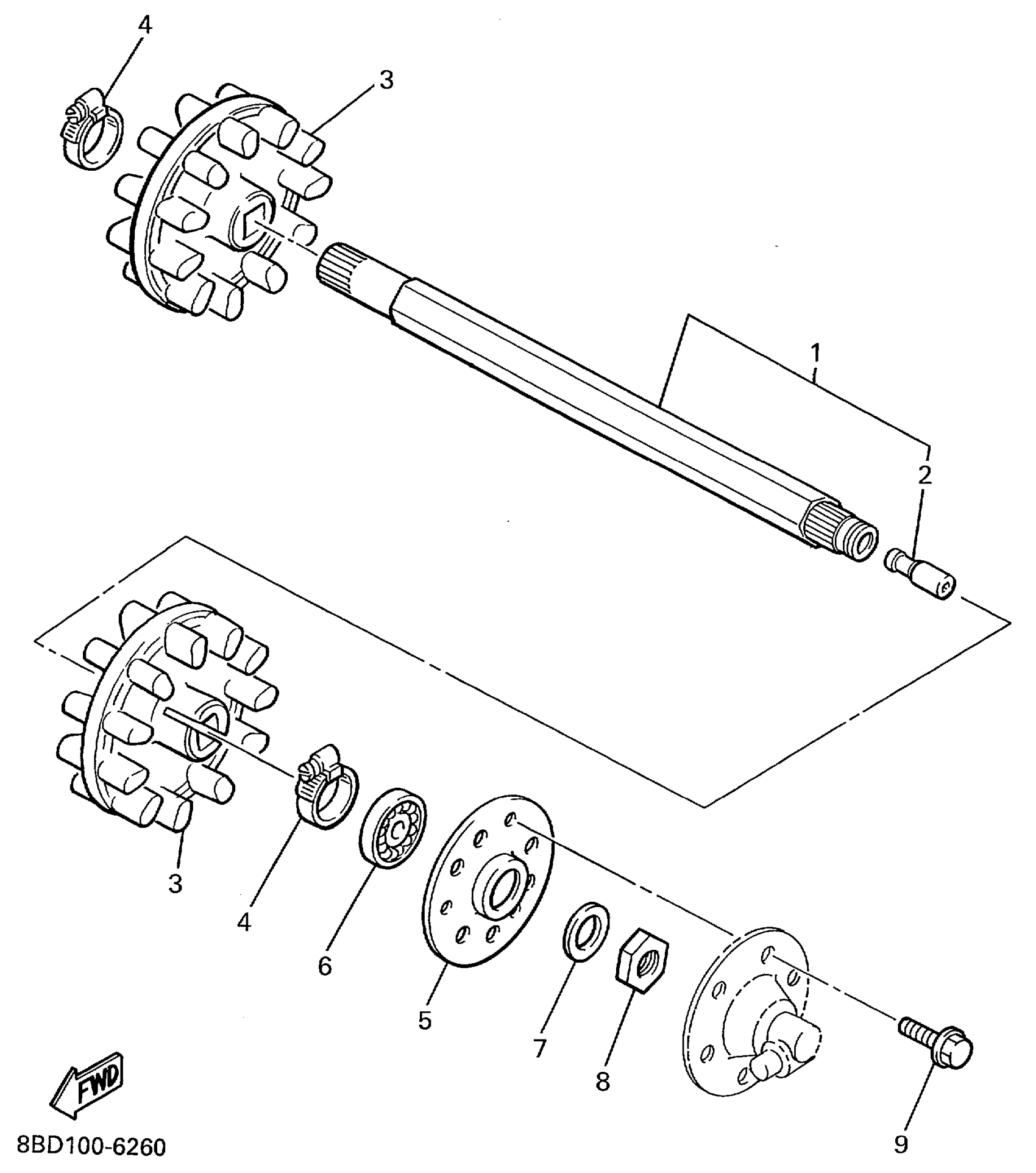 4
3
1
2
3
4
6
5
7
8
9
FWD
8BD100-6260