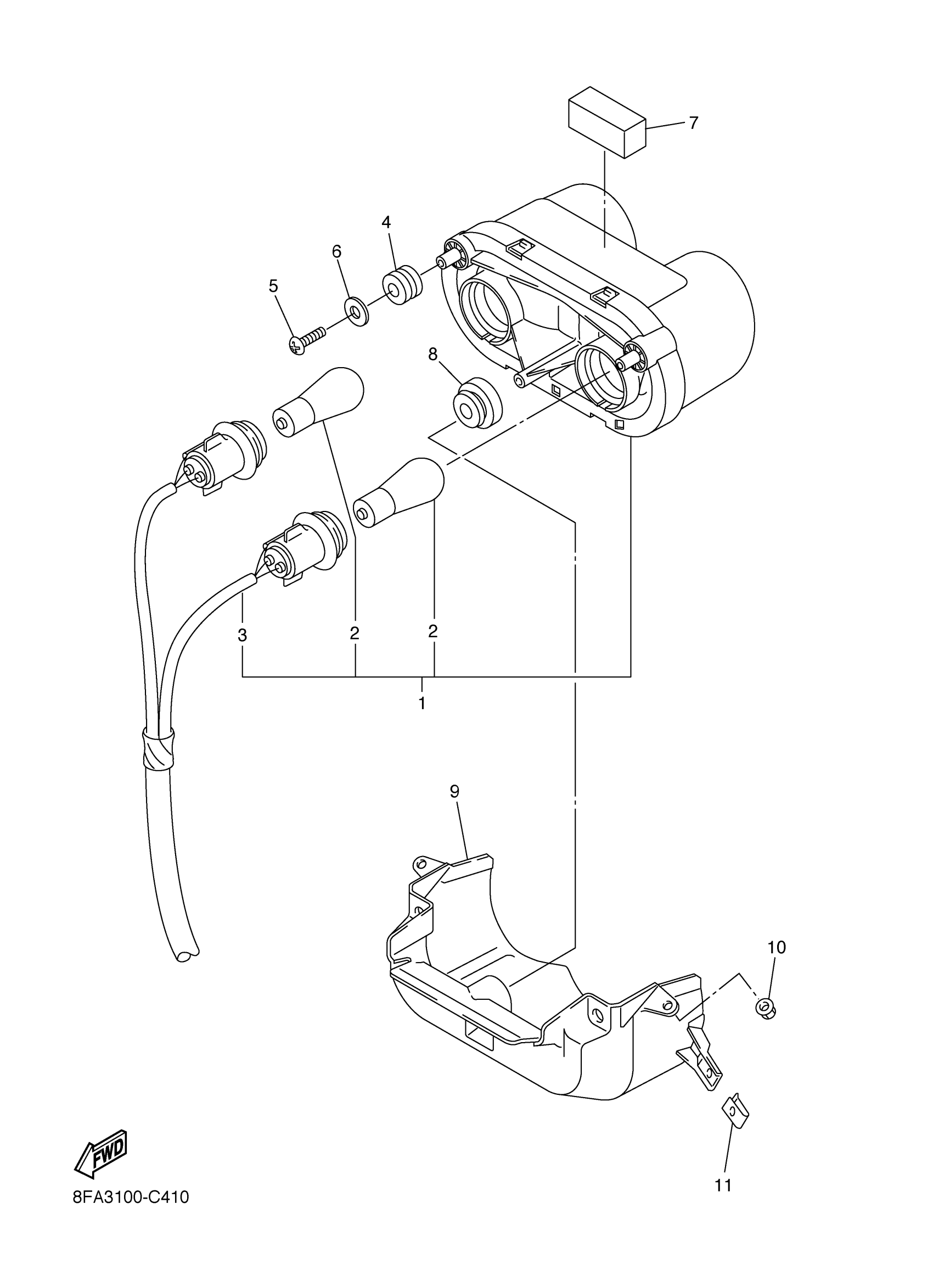 7
4
6
5
8
3
2
2
1
9
10
11
FWD
8FA3100-C410