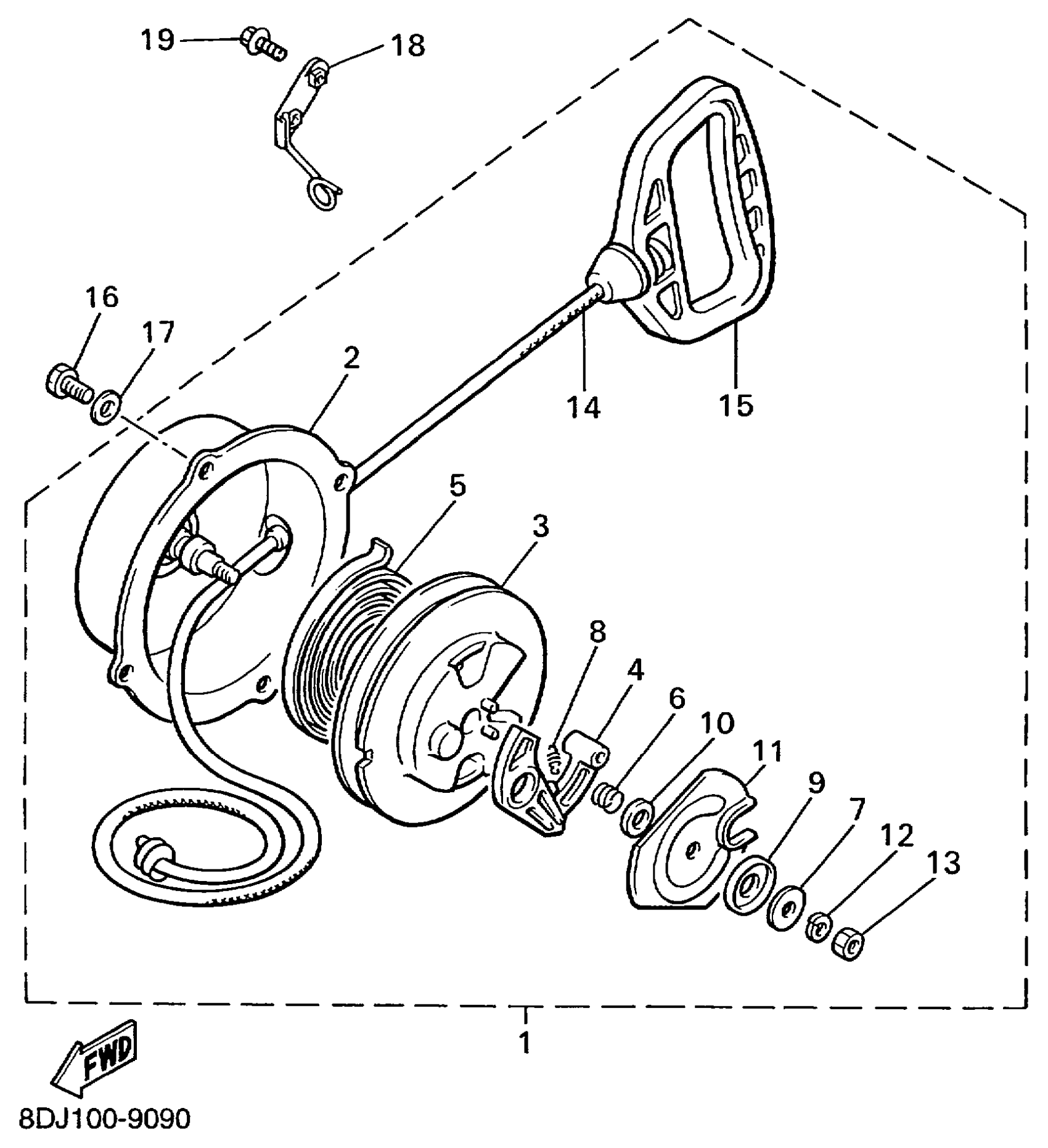 19
18
16
17
2
14
15
5
3
8
4
6
10
11
9
7
12
13
1
FWD
8DJ100-9090