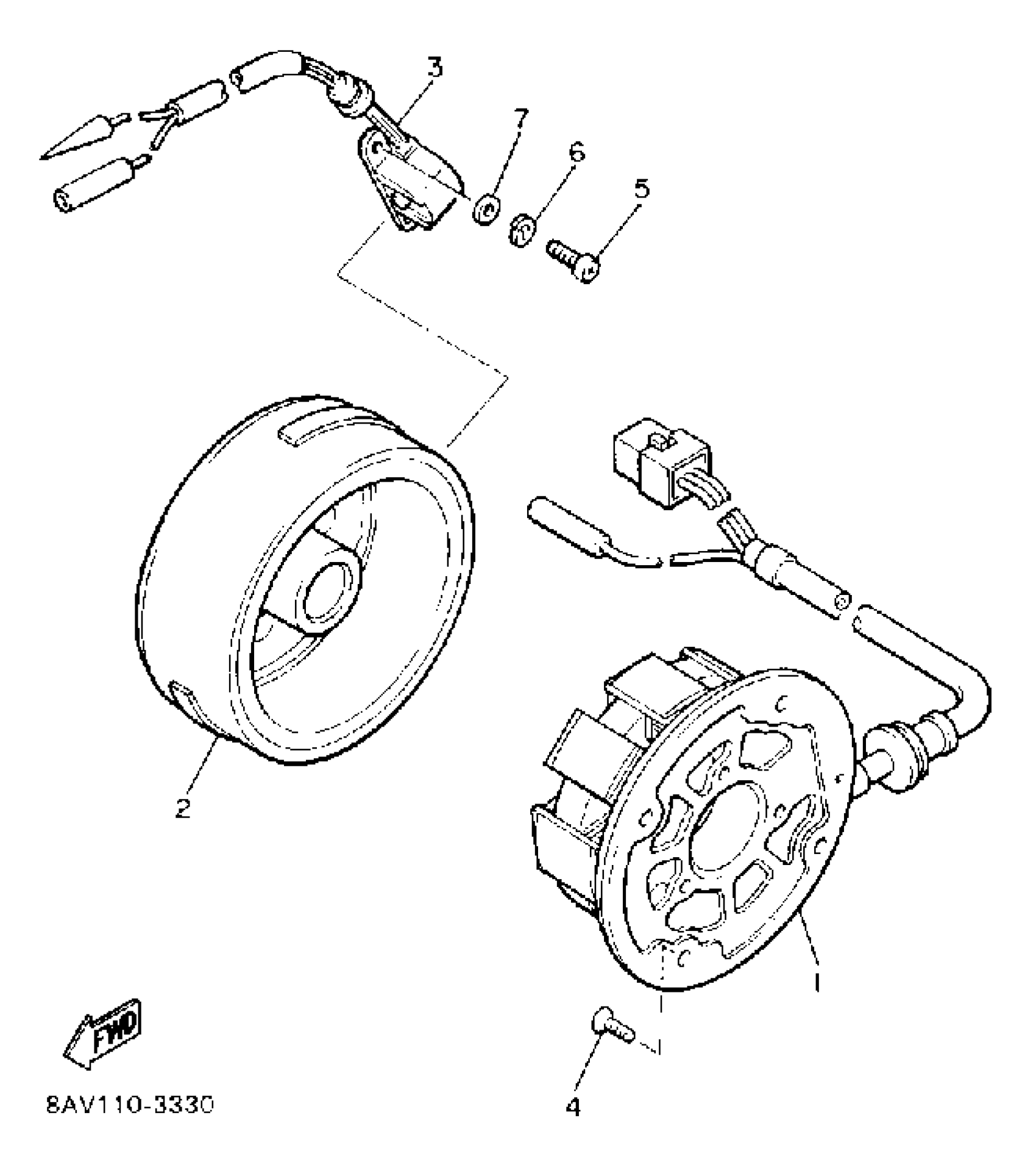 3
7
6
5
2
1
FWD
4
8AV110-3330