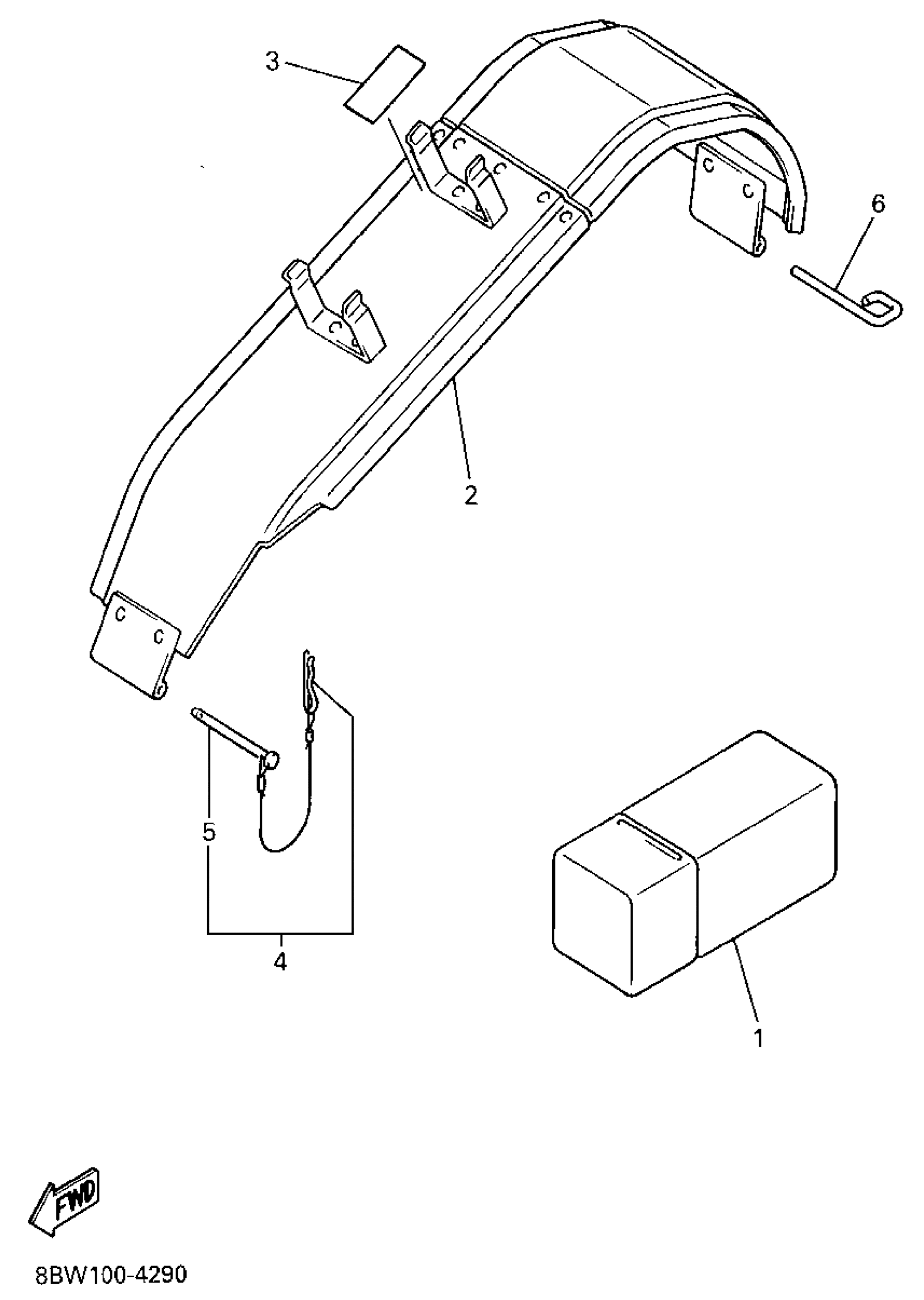 3

6

2

5

4

1

FWD

8BW100-4290