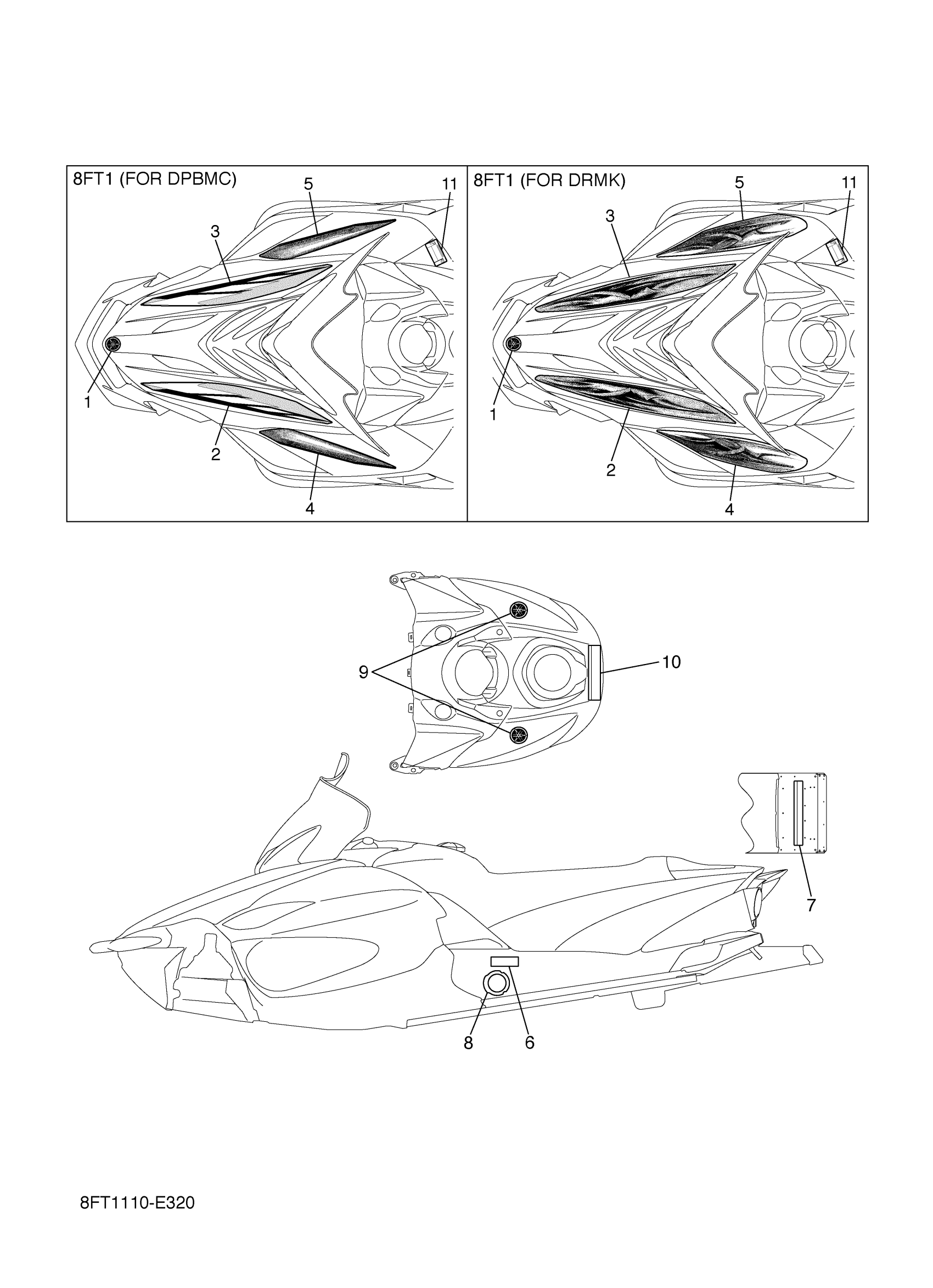 8FT1 (FOR DPBMC)

5
11
3
1
2
4

8FT1 (FOR DRMK)

5
11
3
1
2
4

9
10
7
8
6

8FT1110-E320