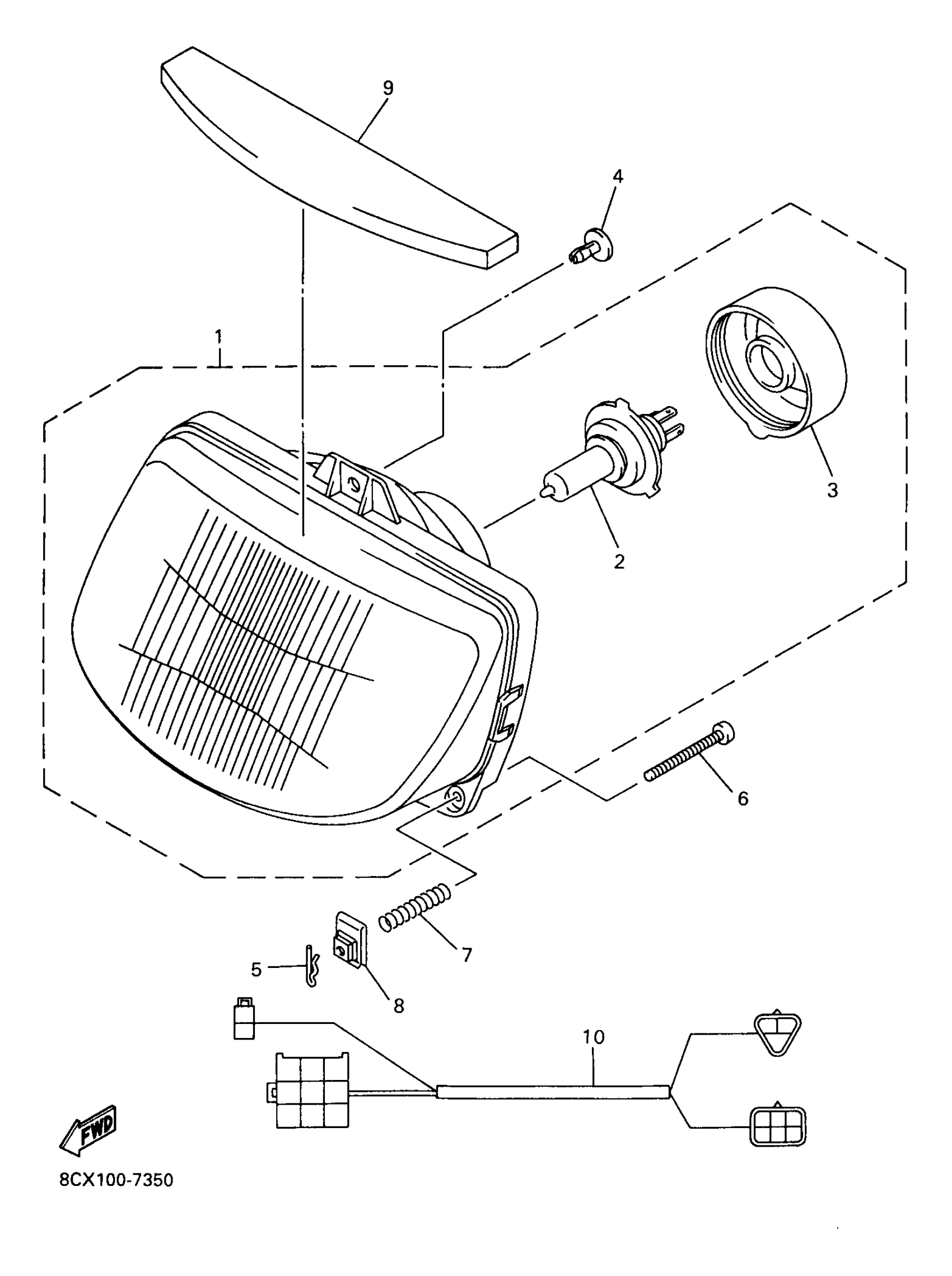 9

4

1

3

2

6

7

5

8

10

FWD

8CX100-7350