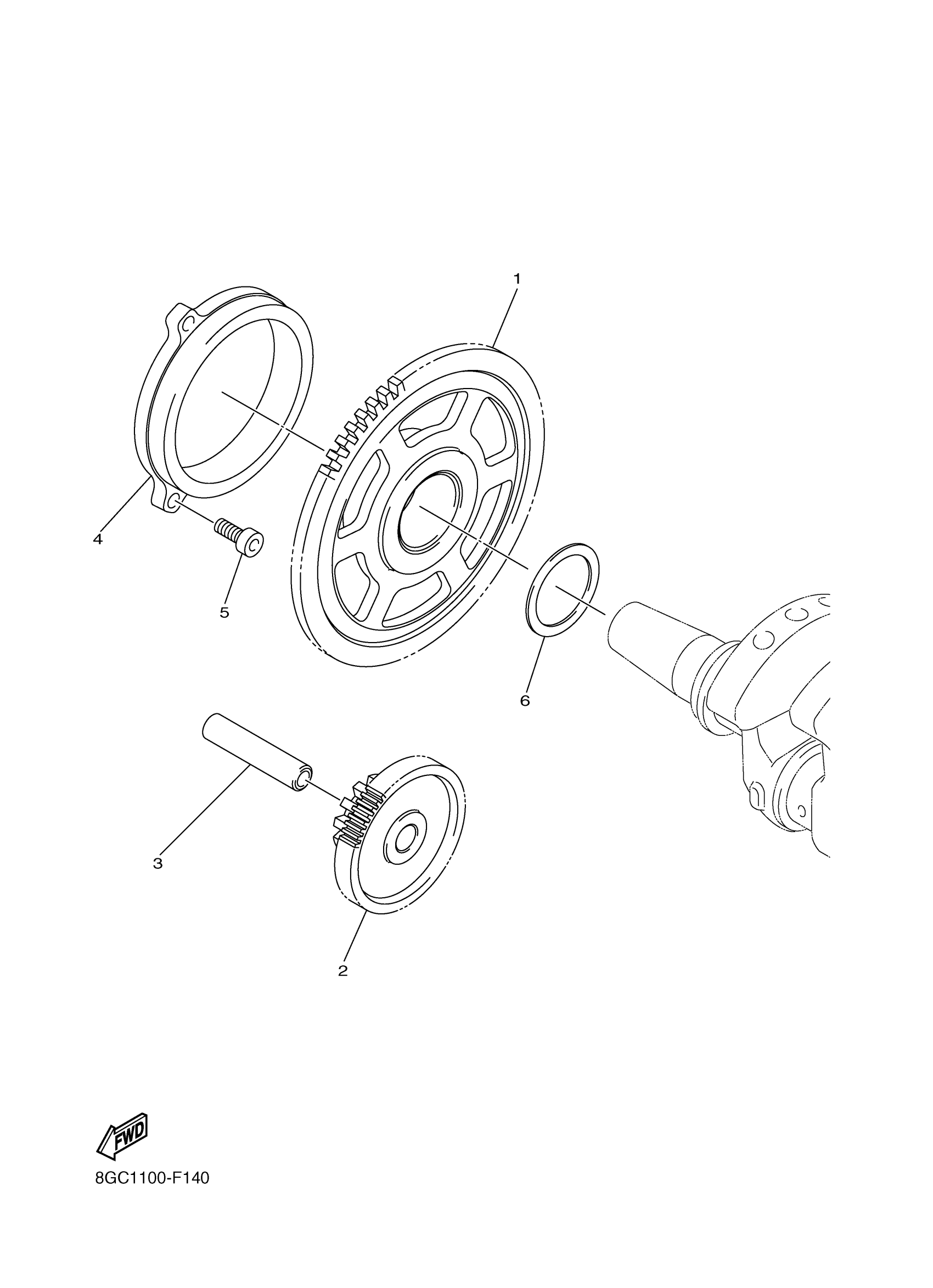 1
4
5
6
3
2
FWD
8GC1100-F140