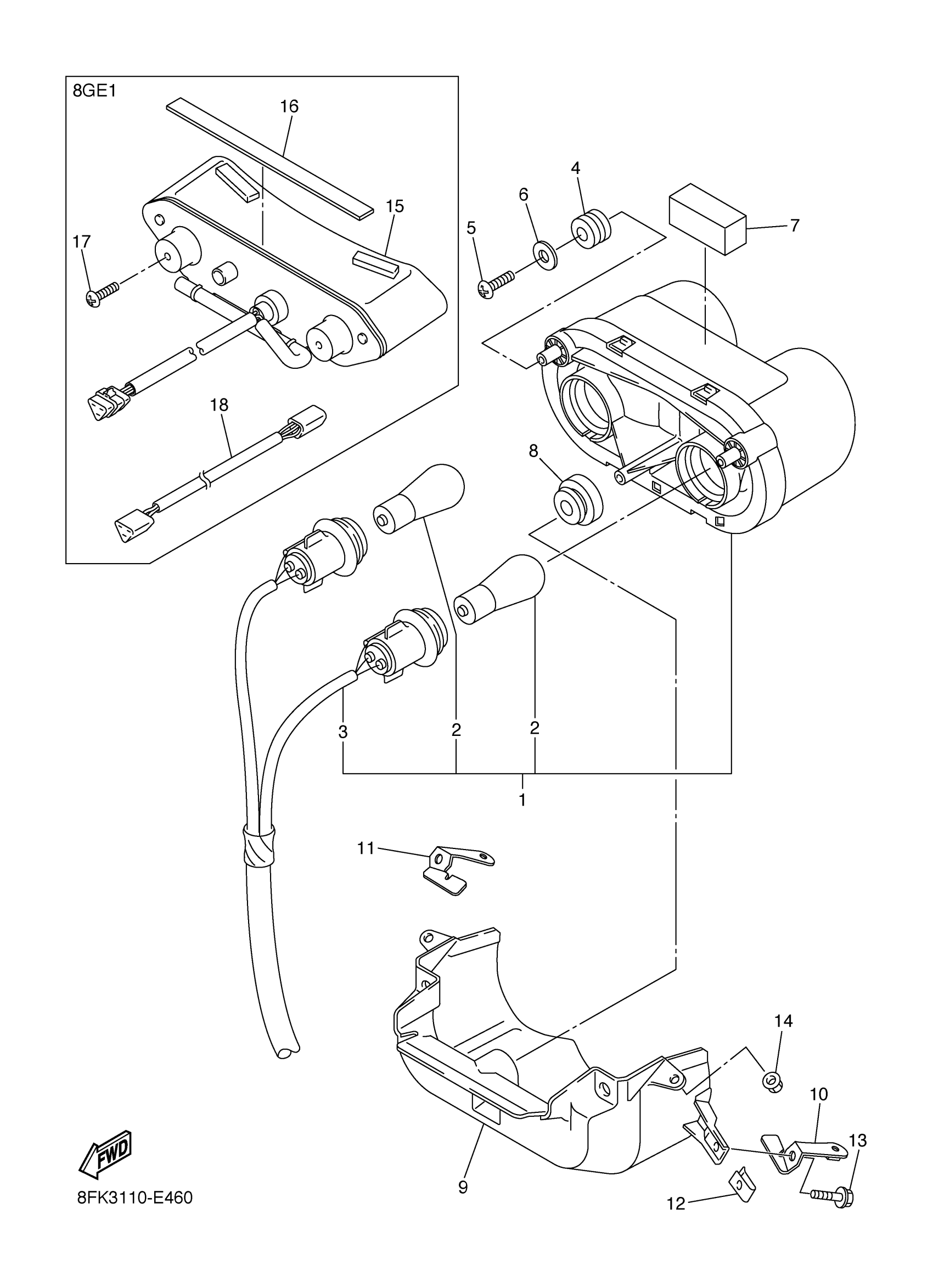 8GE1

16

15

17

18

4

6

5

7

8

3

2

2

1

11

14

10

13

9

12

FWD

8FK3110-E460