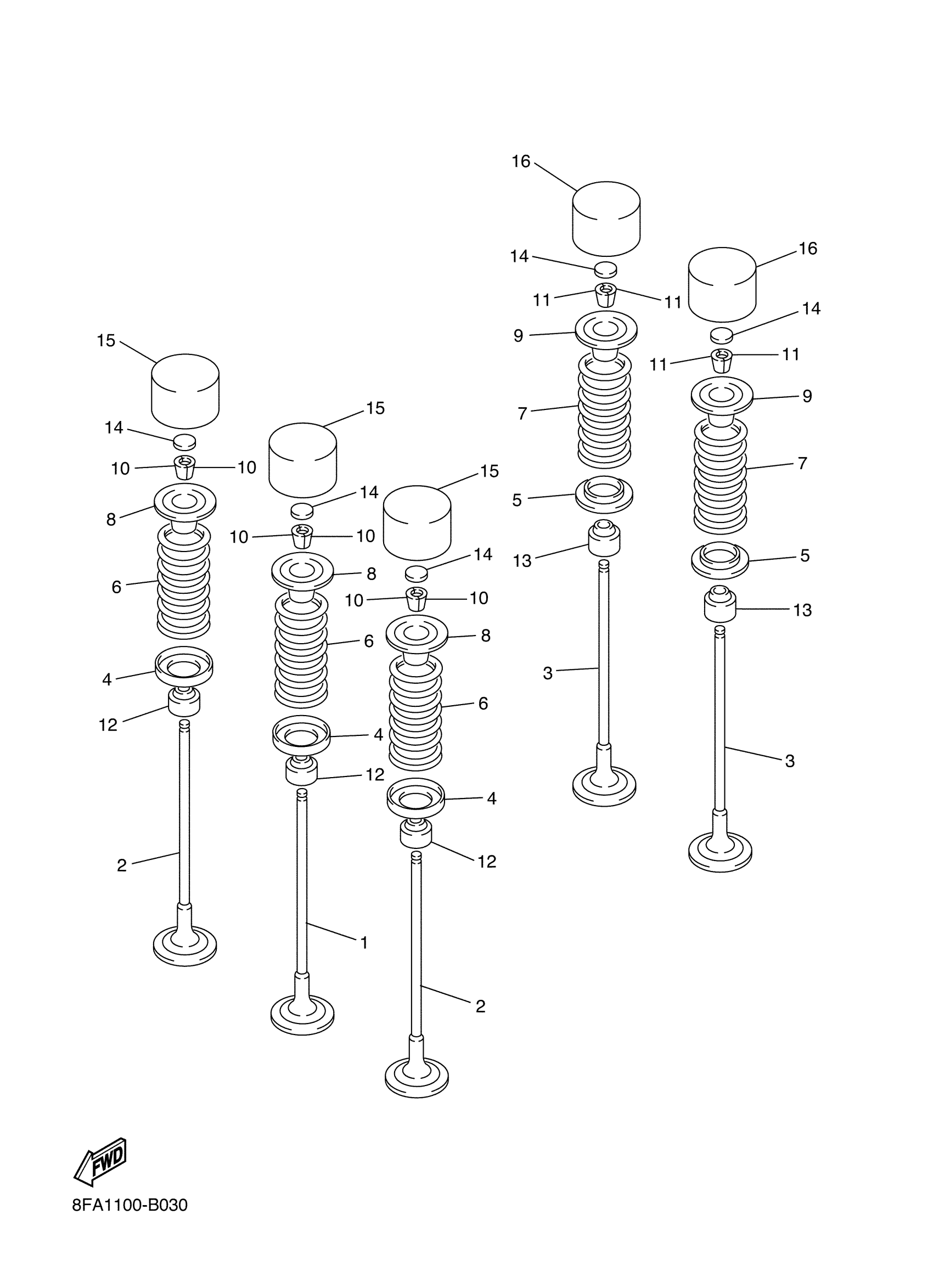 16

14

11 11

9

7

5

13

3

16

14

11 11

9

7

5

13

3

15

14

10 10

8

6

4

12

2

15

14

10 10

8

6

4

12

1

15

14

10 10

8

6

4

12

2

FWD

8FA1100-B030