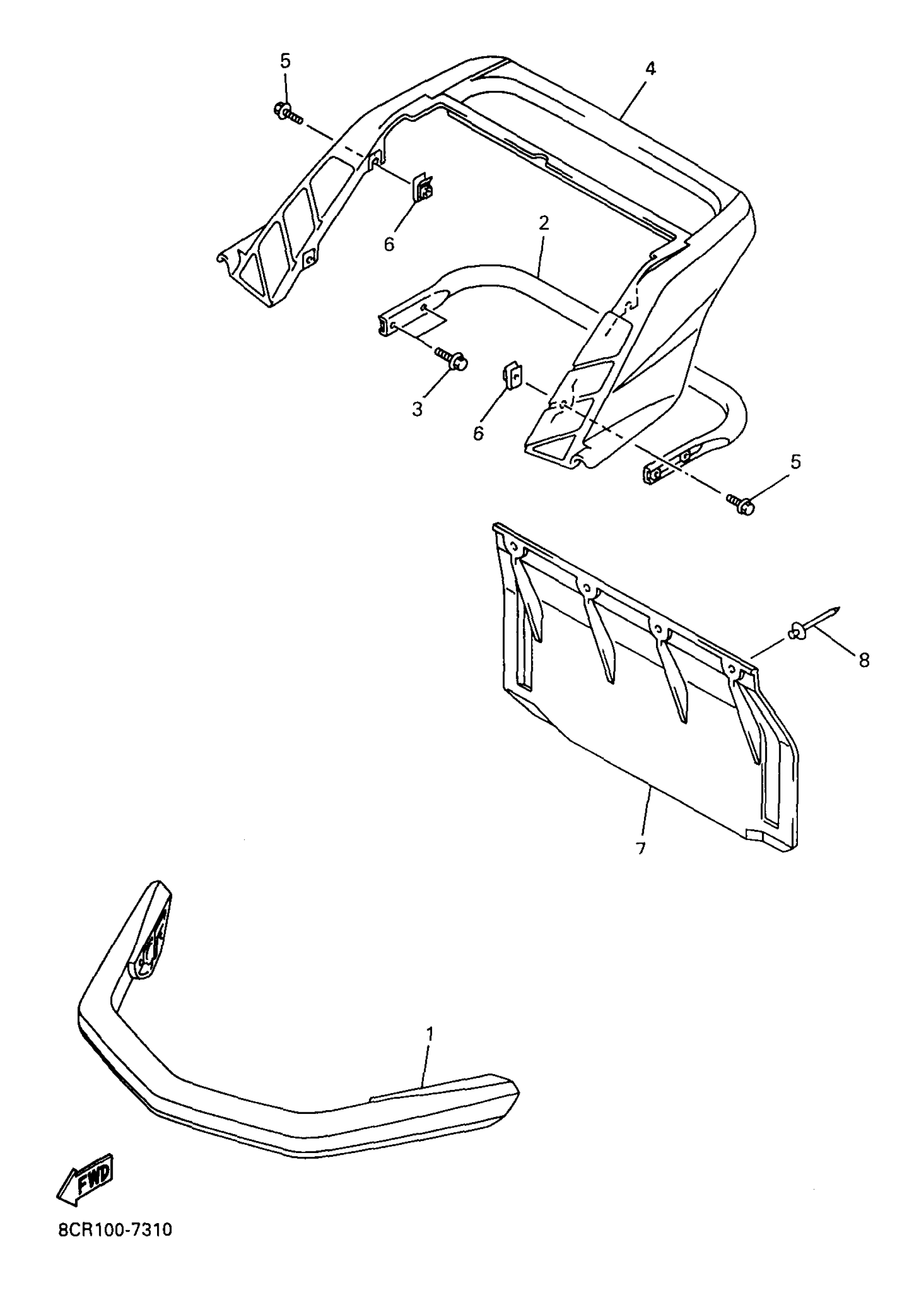 5
4
6
2
3
6
5
8
7
1
FWD
8CR100-7310