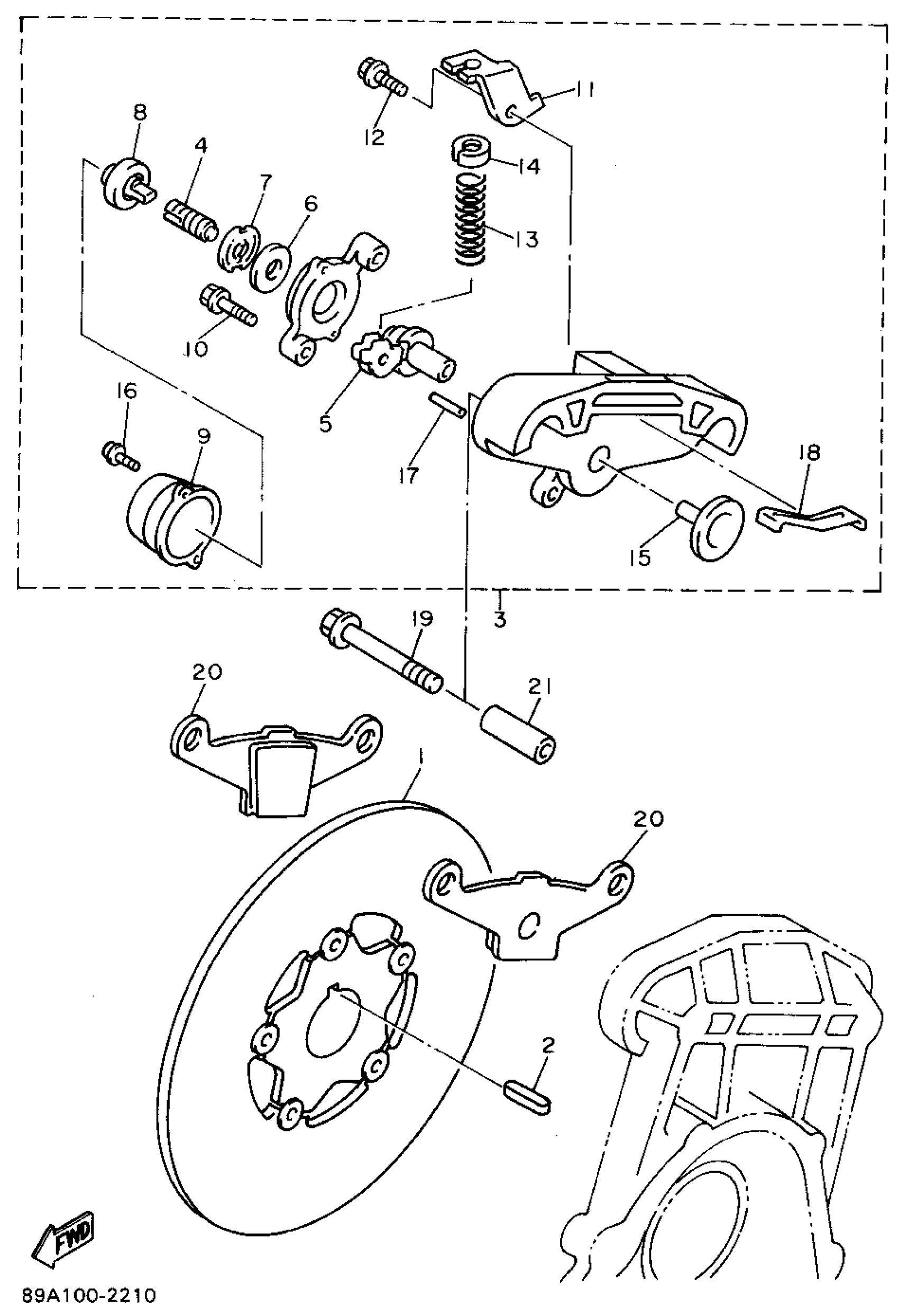 11
12
8
4
14
7
6
13
10
5
16
9
17
18
15
3
19
20
21
1
20
2
FWD
89A100-2210