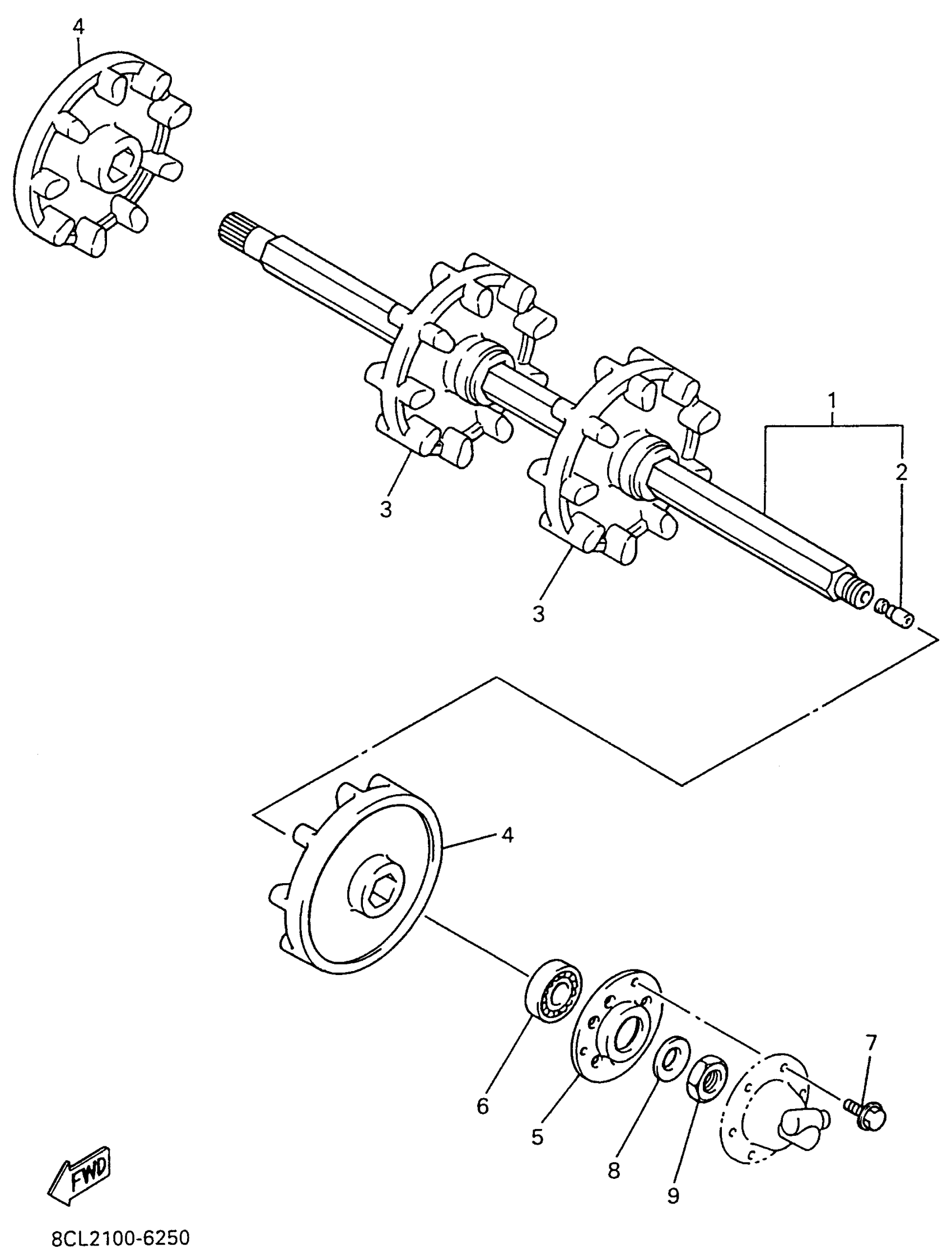 4

1

2

3

3

4

7

6

5

8

9

FWD

8CL2100-6250