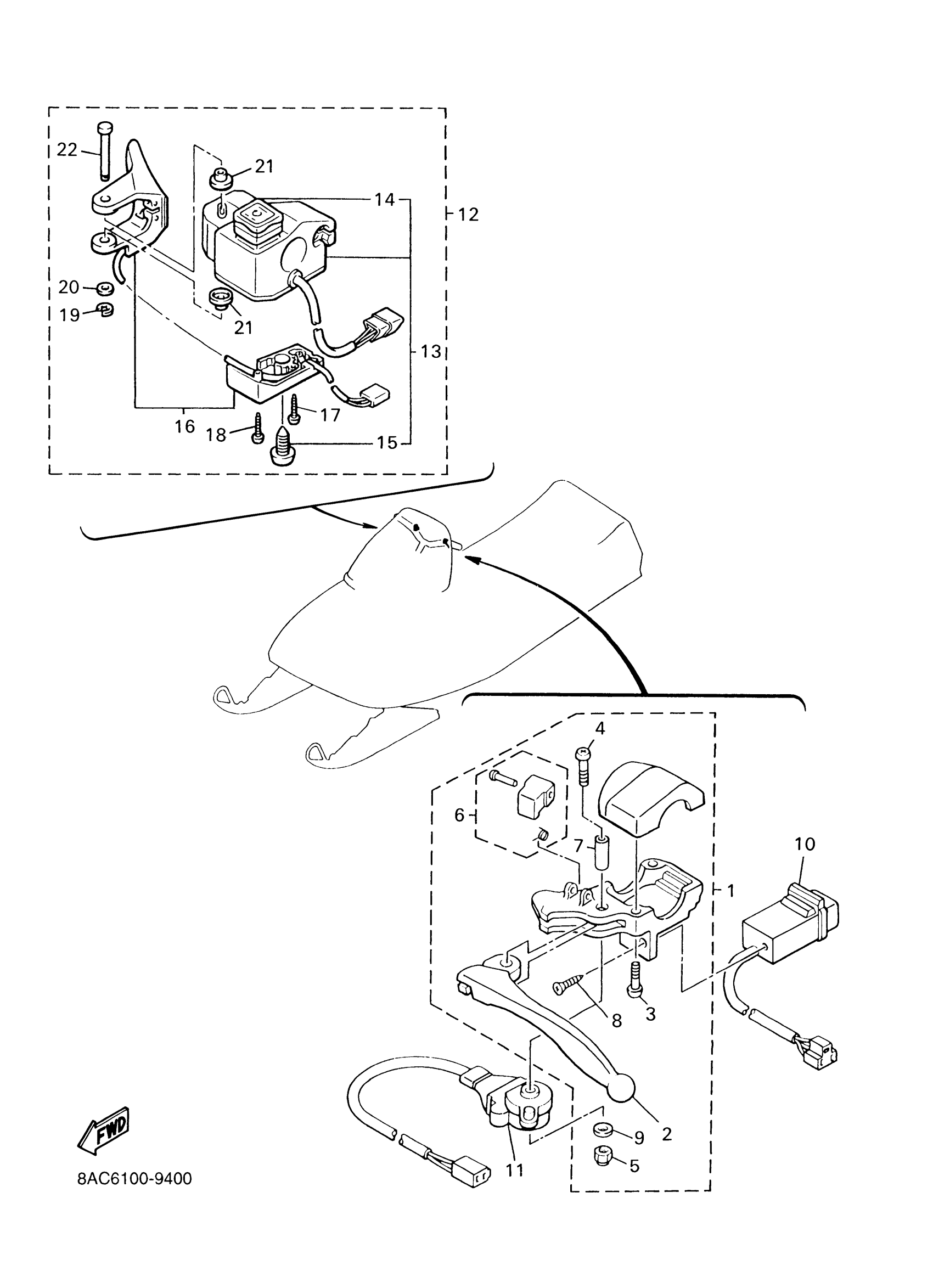 22
21
14
12
20
19
21
13
16
18
17
15
4
6
7
10
1
8
3
2
9
5
11
FWD
8AC6100-9400