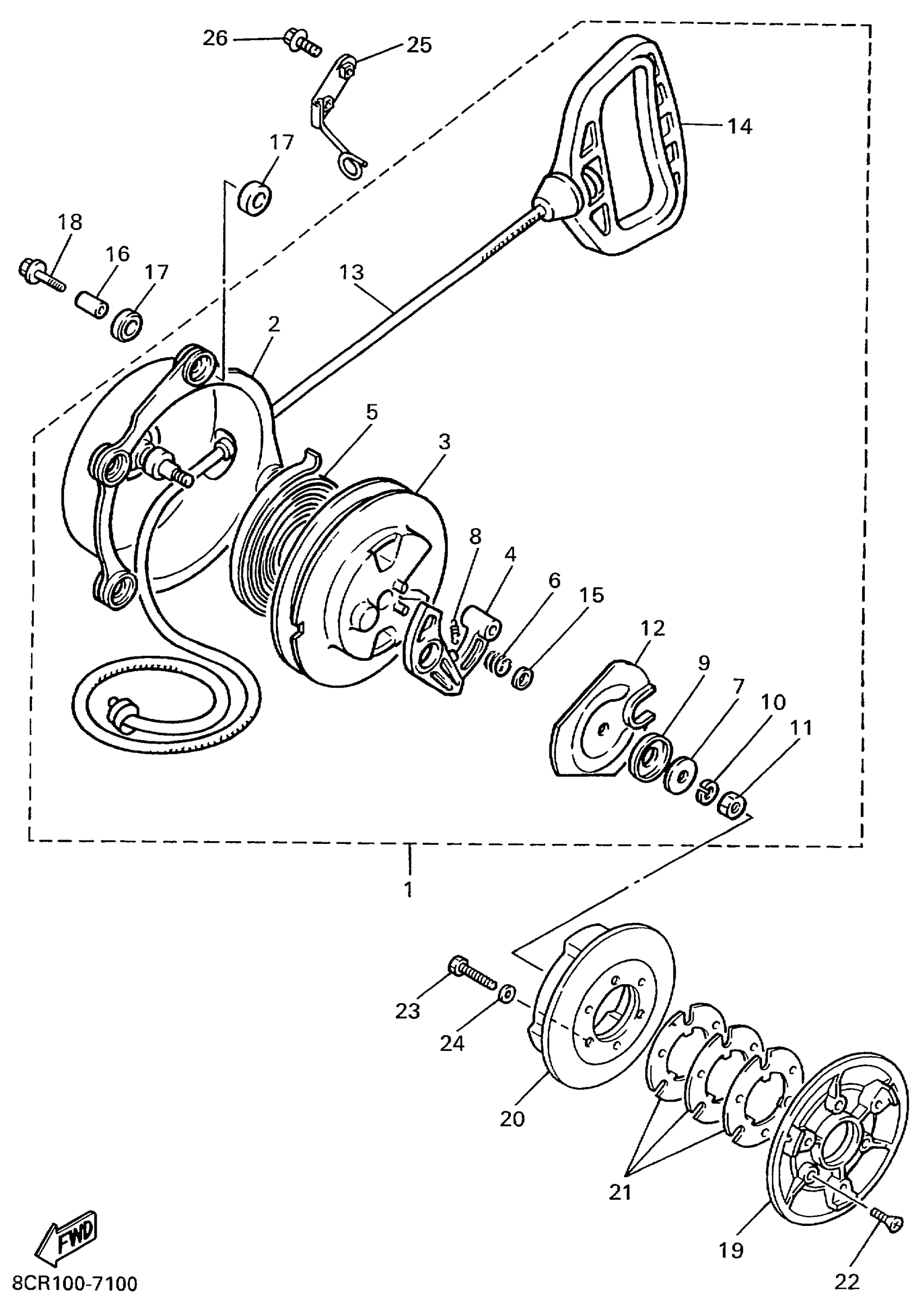 26
25
14
17
18
16
17
13
2
5
3
8
4
6
15
12
9
7
10
11
1
23
24
20
21
19
22
FWD
8CR100-7100