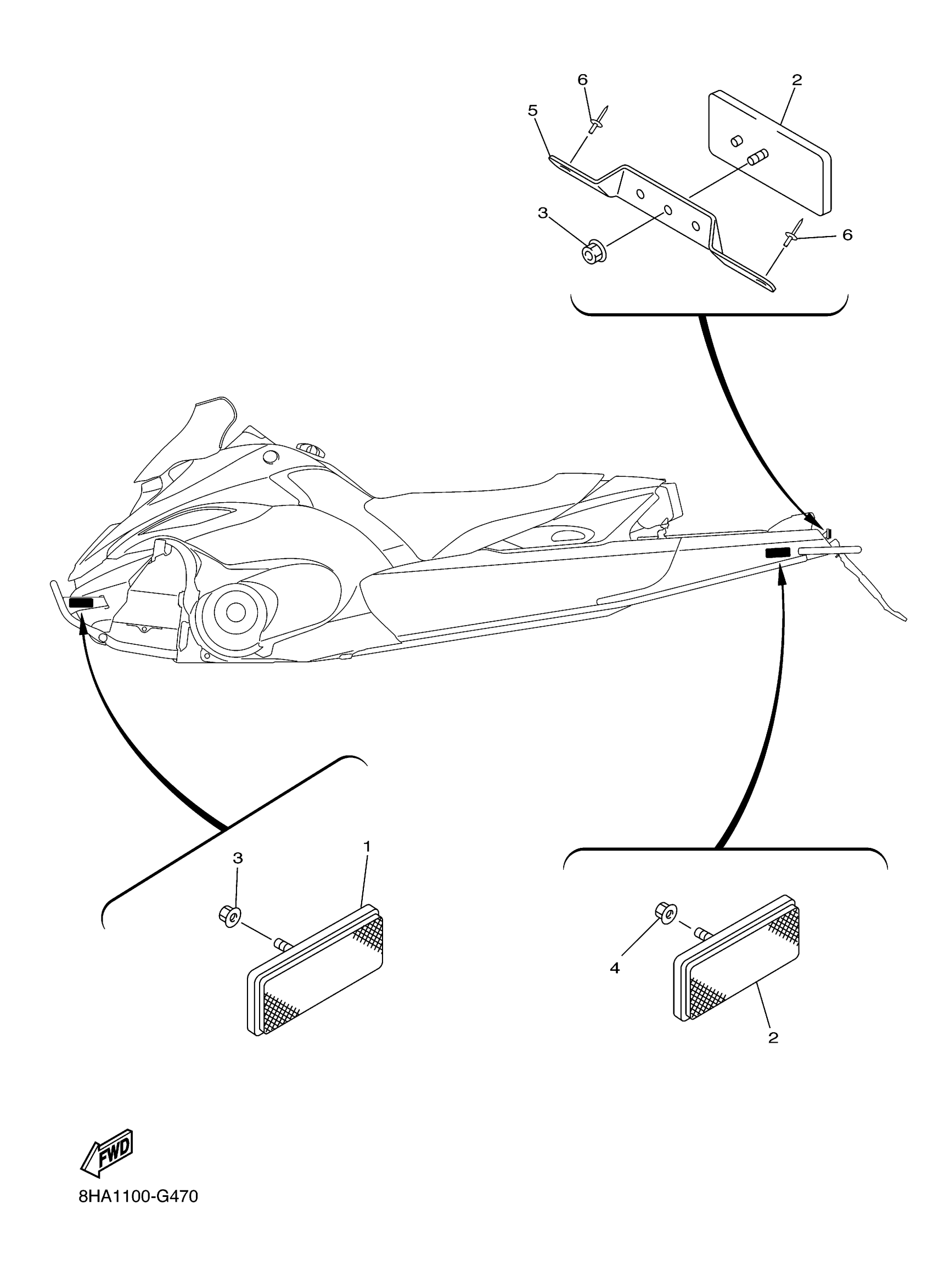 6
2
5
3
6
3
1
4
2
FWD
8HA1100-G470