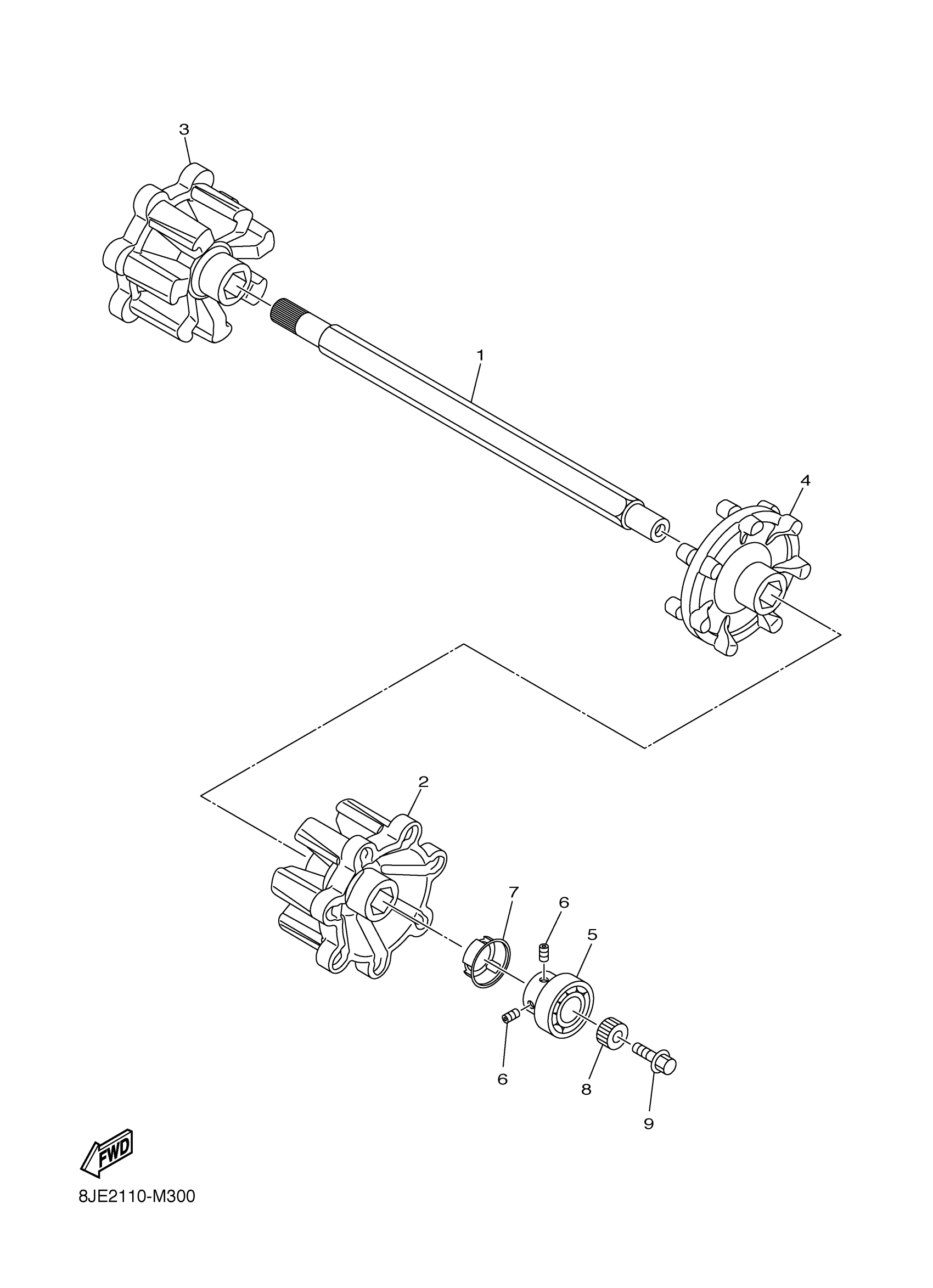 3

1

4

2

7

6

5

6

8

9

FWD

8JE2110-M300