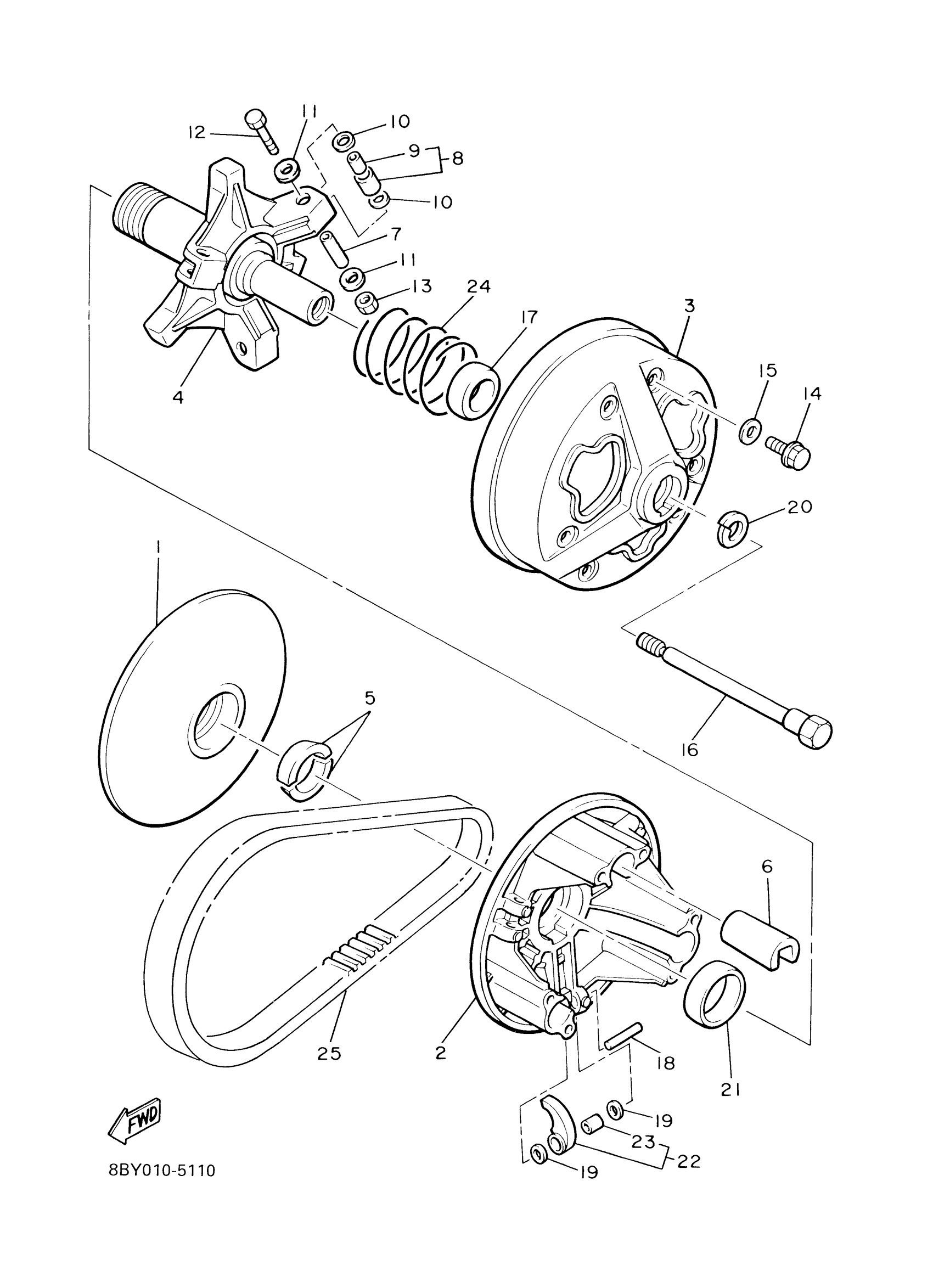 12
11
10
9
8
10
7
11
13
24
17
3
15
14
4
20
1
5
16
6
25
2
18
21
19
23
22
19
FWD
8BY010-5110