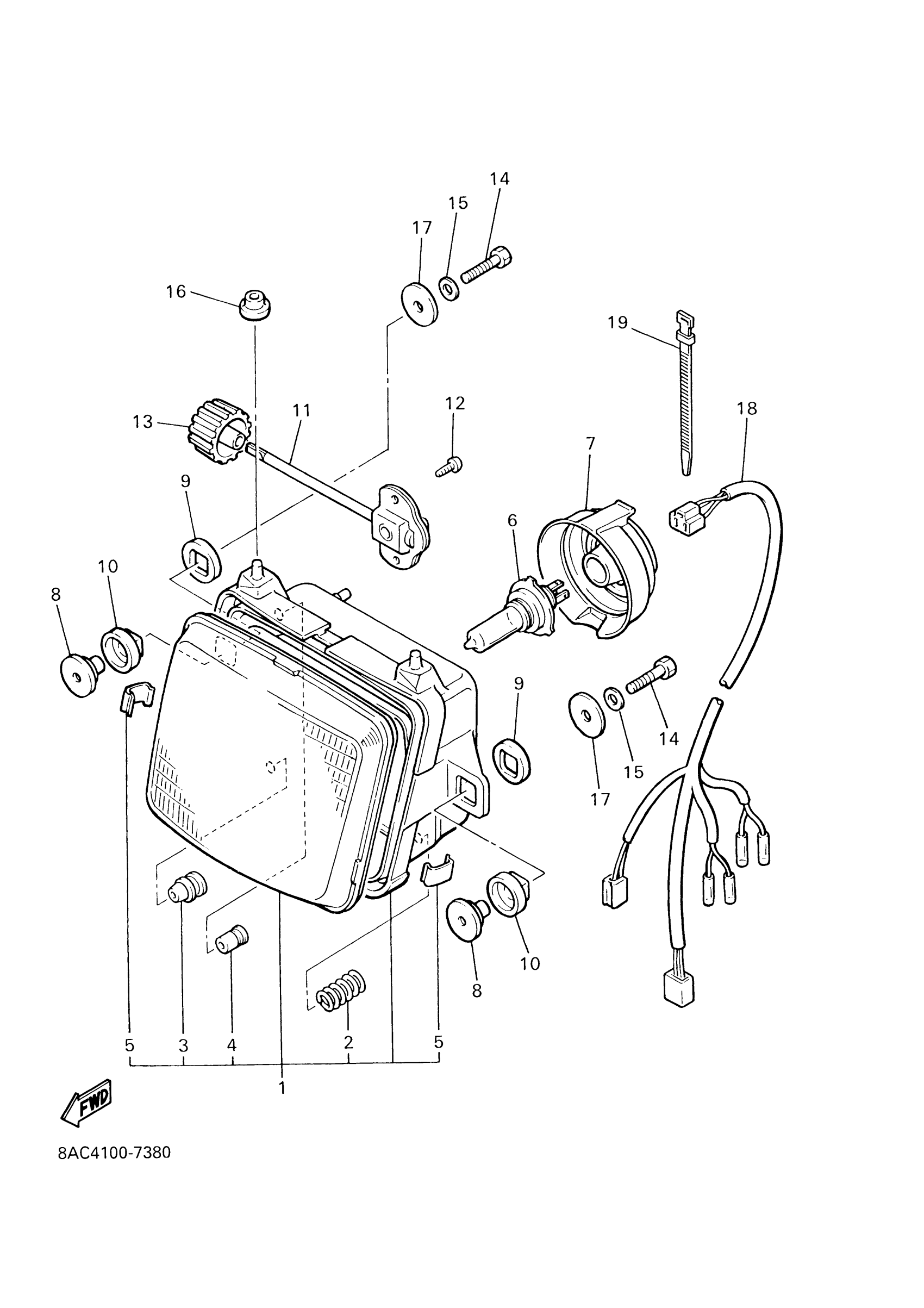 14
15
17
16
19
12
18
13
11
7
9
6
10
8
9
14
15
17
10
8
5
3
4
2
5
1
FWD
8AC4100-7380