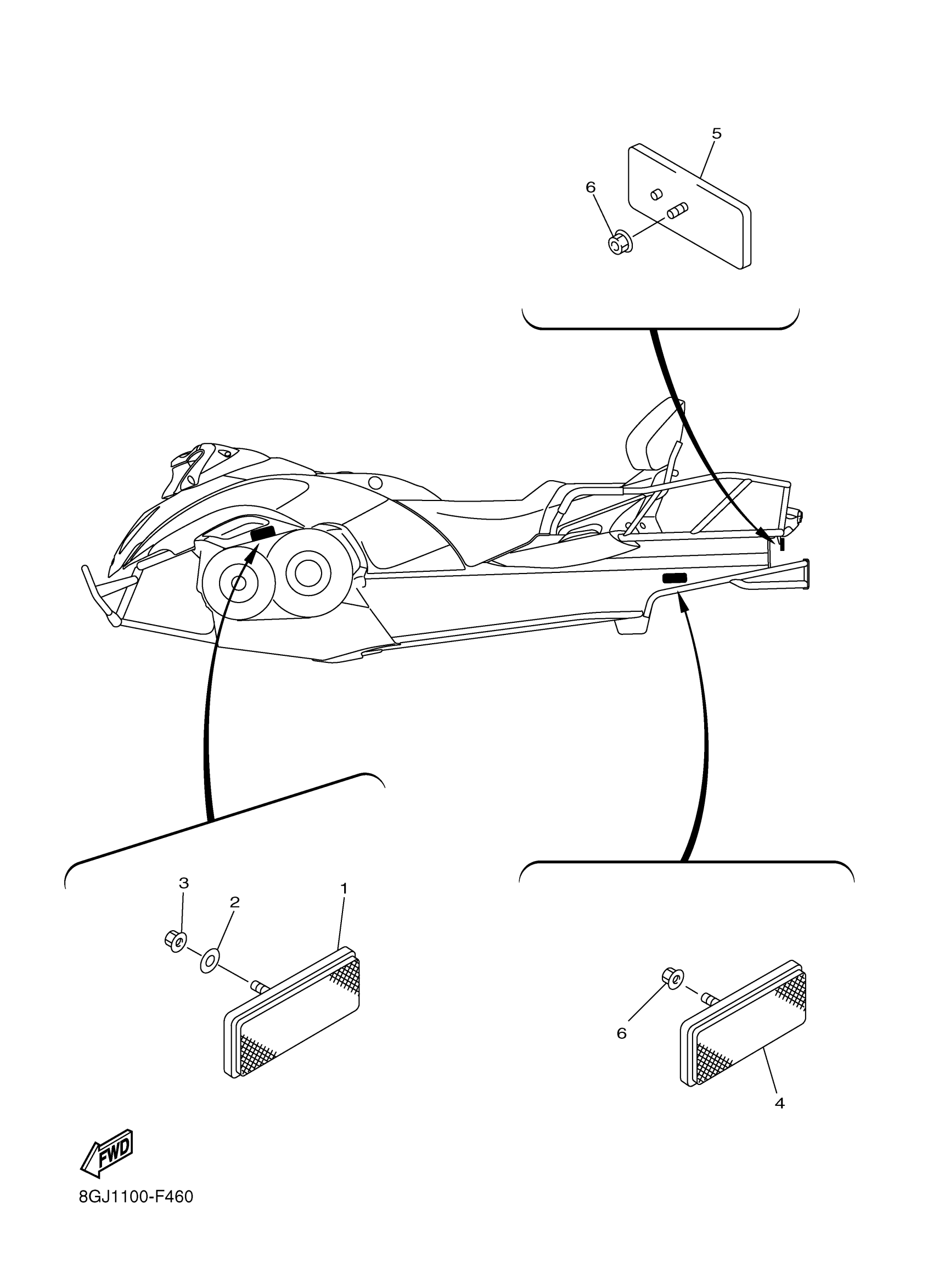 5
6
3
2
1
6
4
FWD
8GJ1100-F460