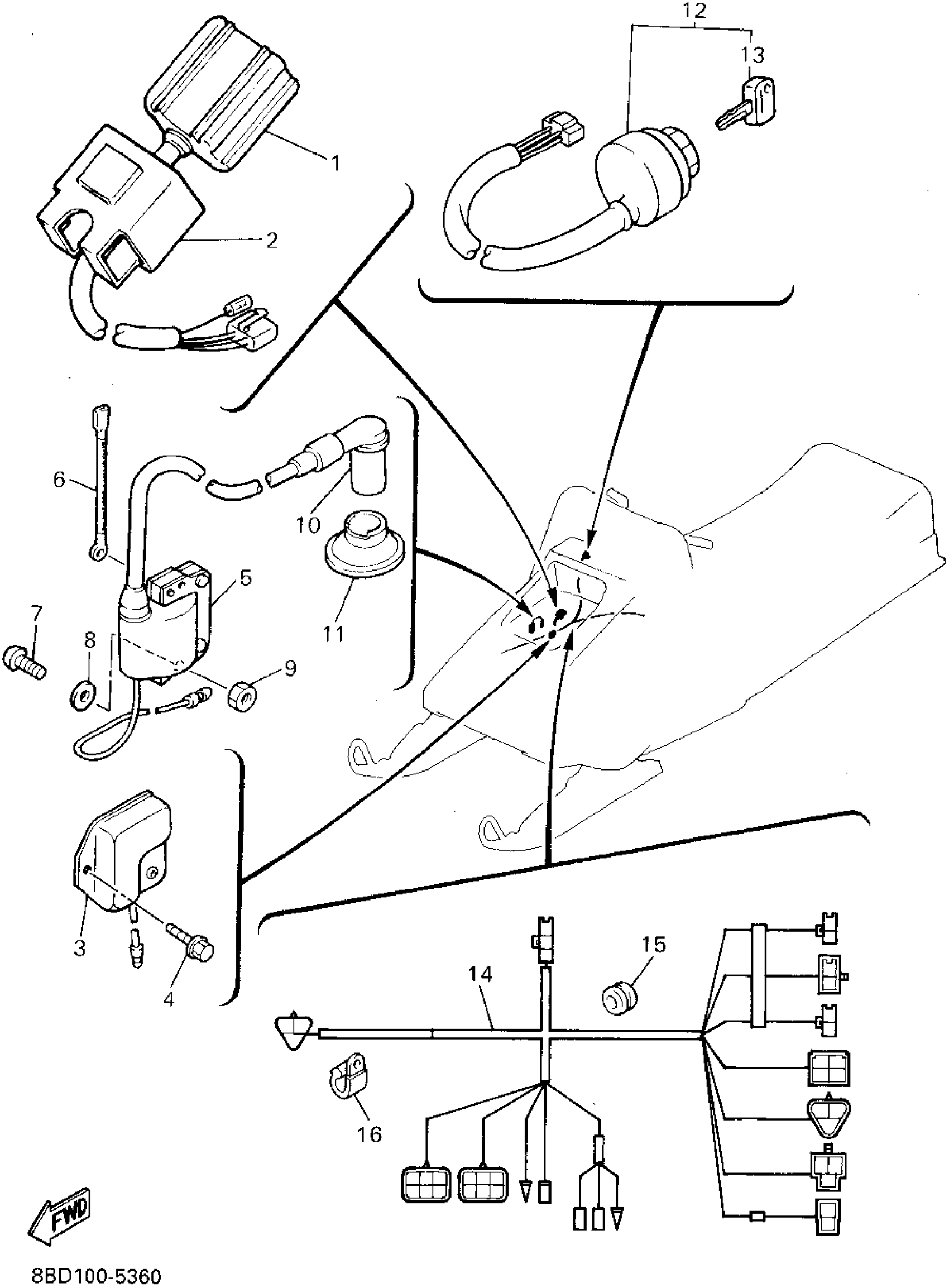 12
13
1
2
6
10
5
11
7
8
9
3
4
15
14
16
FWD
8BD100-5360