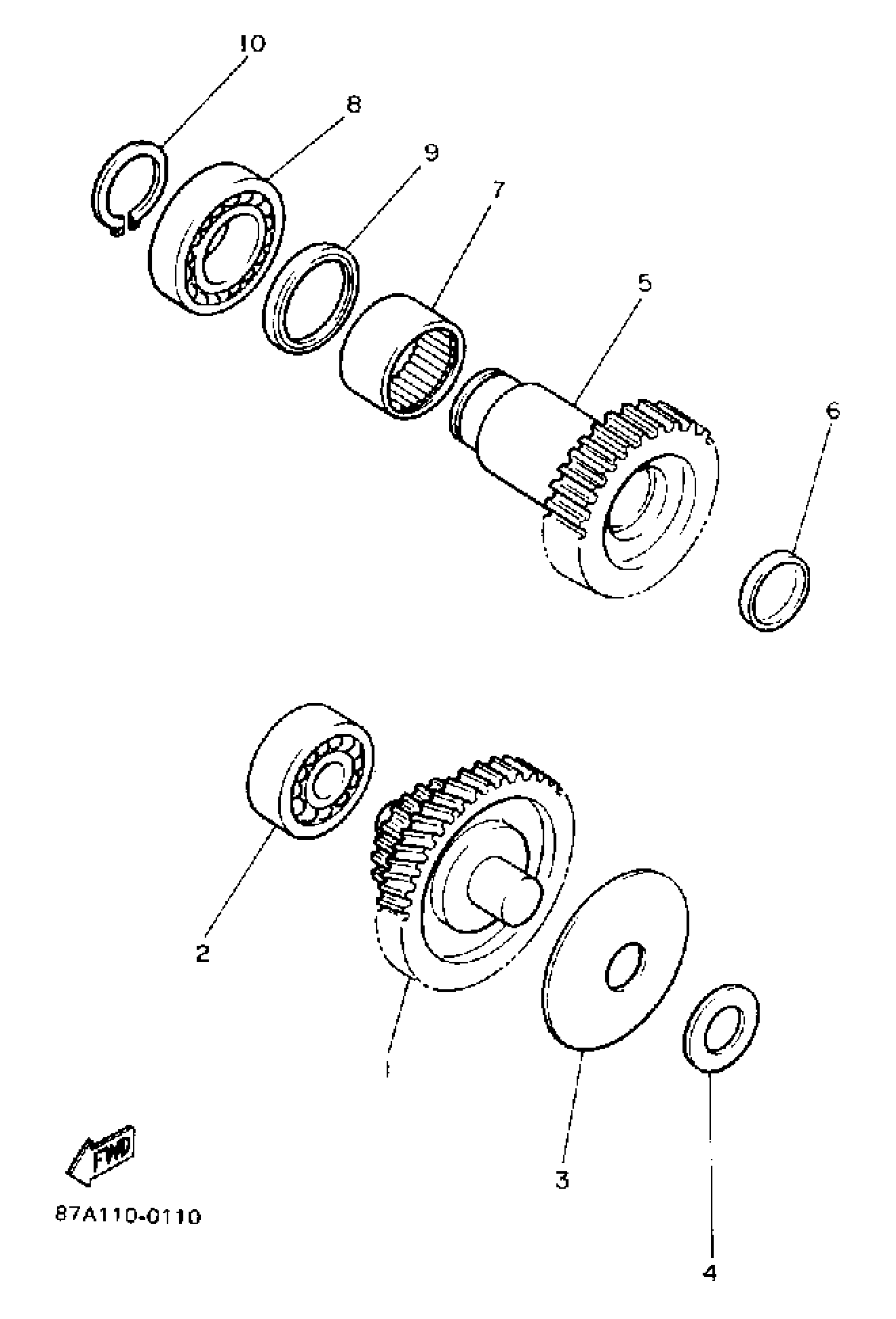 10
8
9
7
5
6
2
1
3
4
FWD
87A110-0110