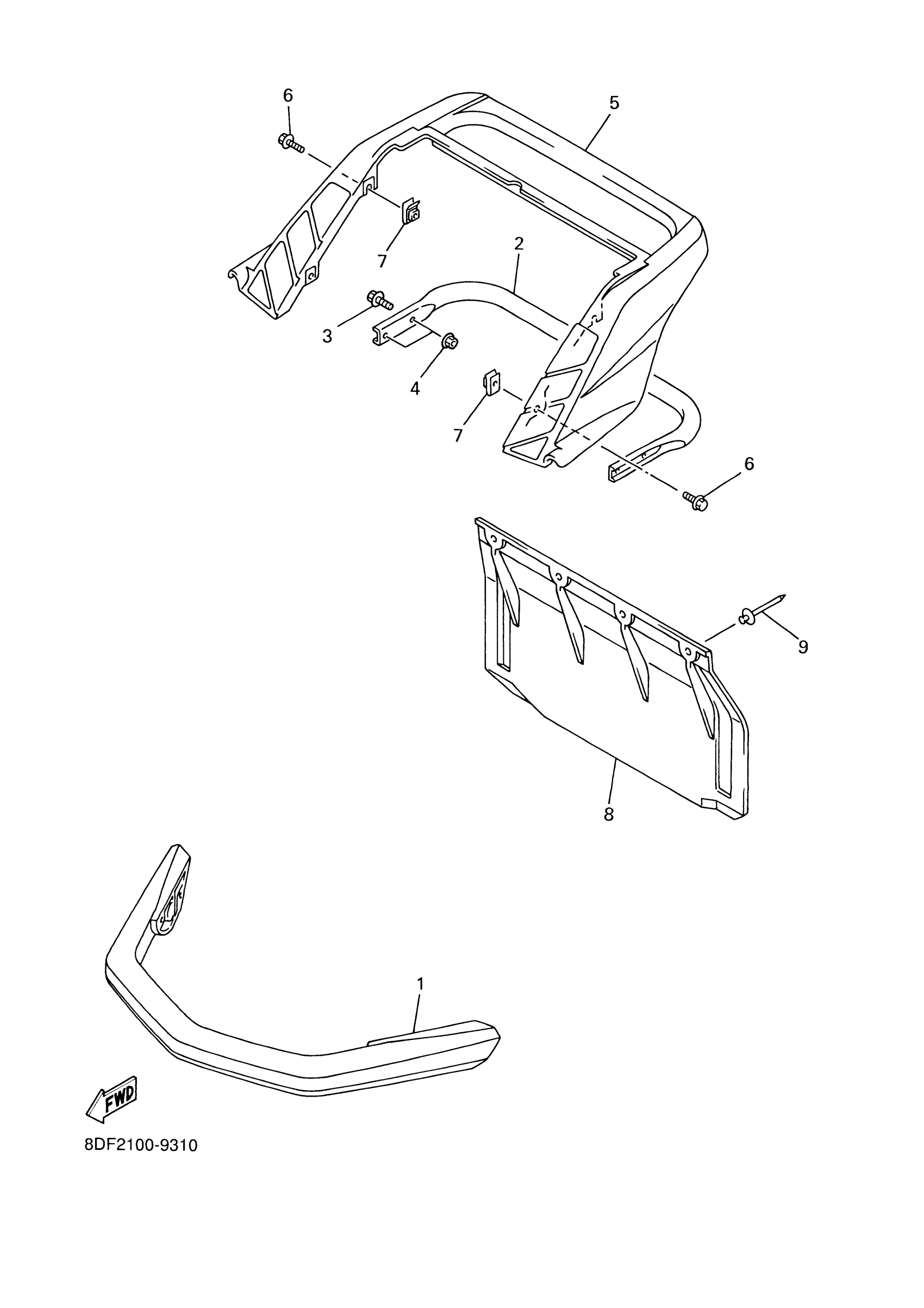 6
5
7
2
3
4
7
6
9
8
1
FWD
8DF2100-9310