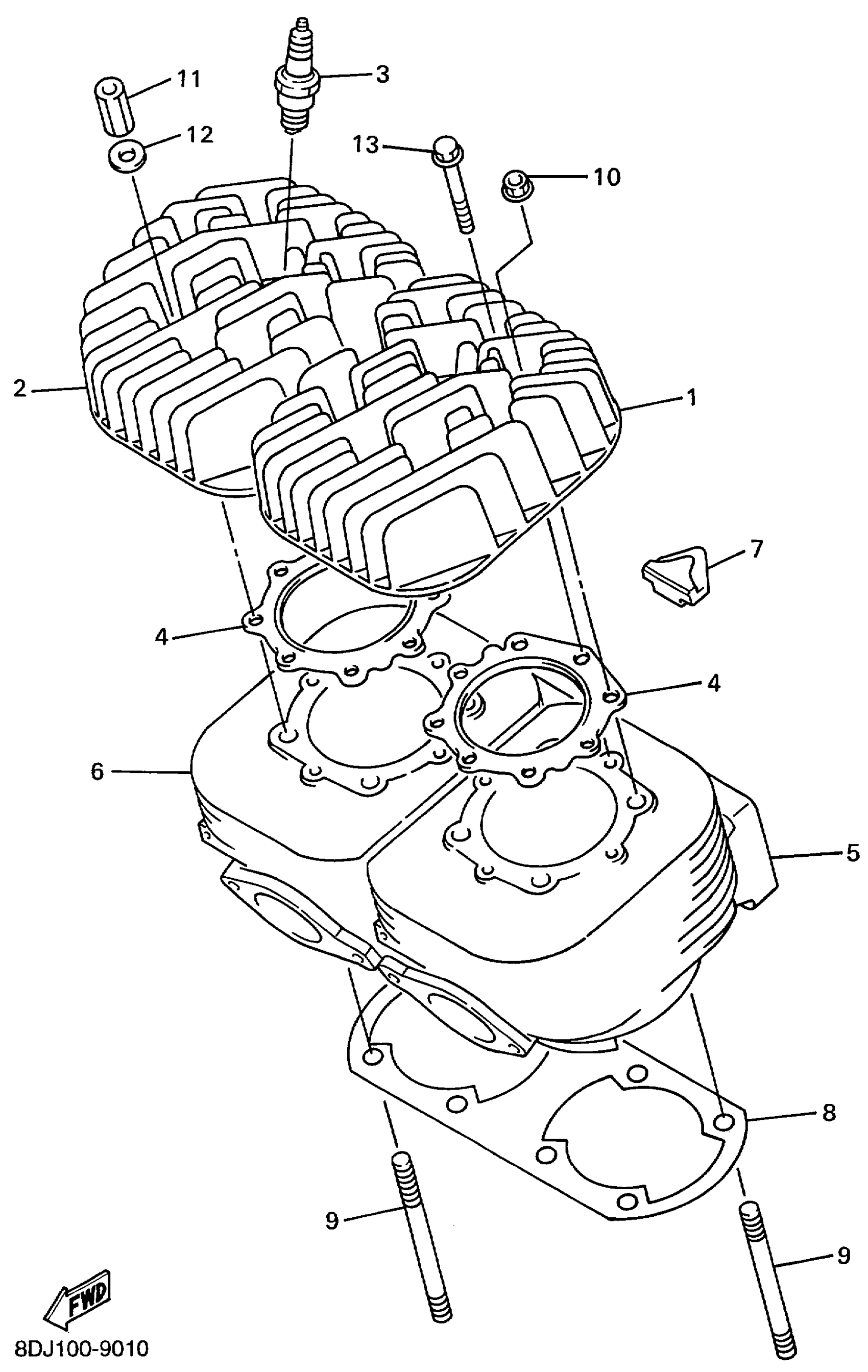 11
3
12
13
10
2
1
7
4
4
6
5
8
9
9
FWD
8DJ100-9010