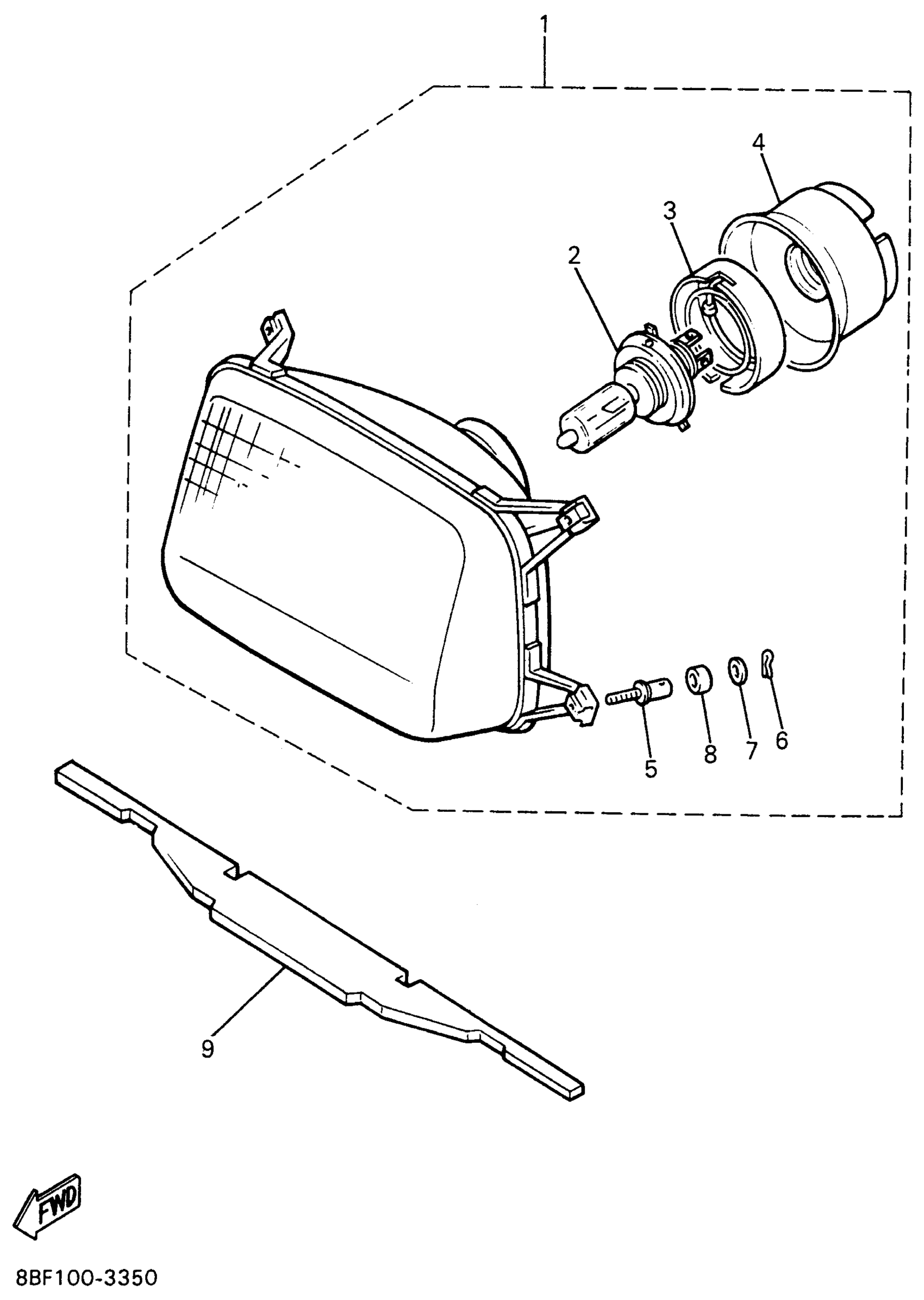 1
4
3
2
5
8
7
6
9
FWD
8BF100-3350