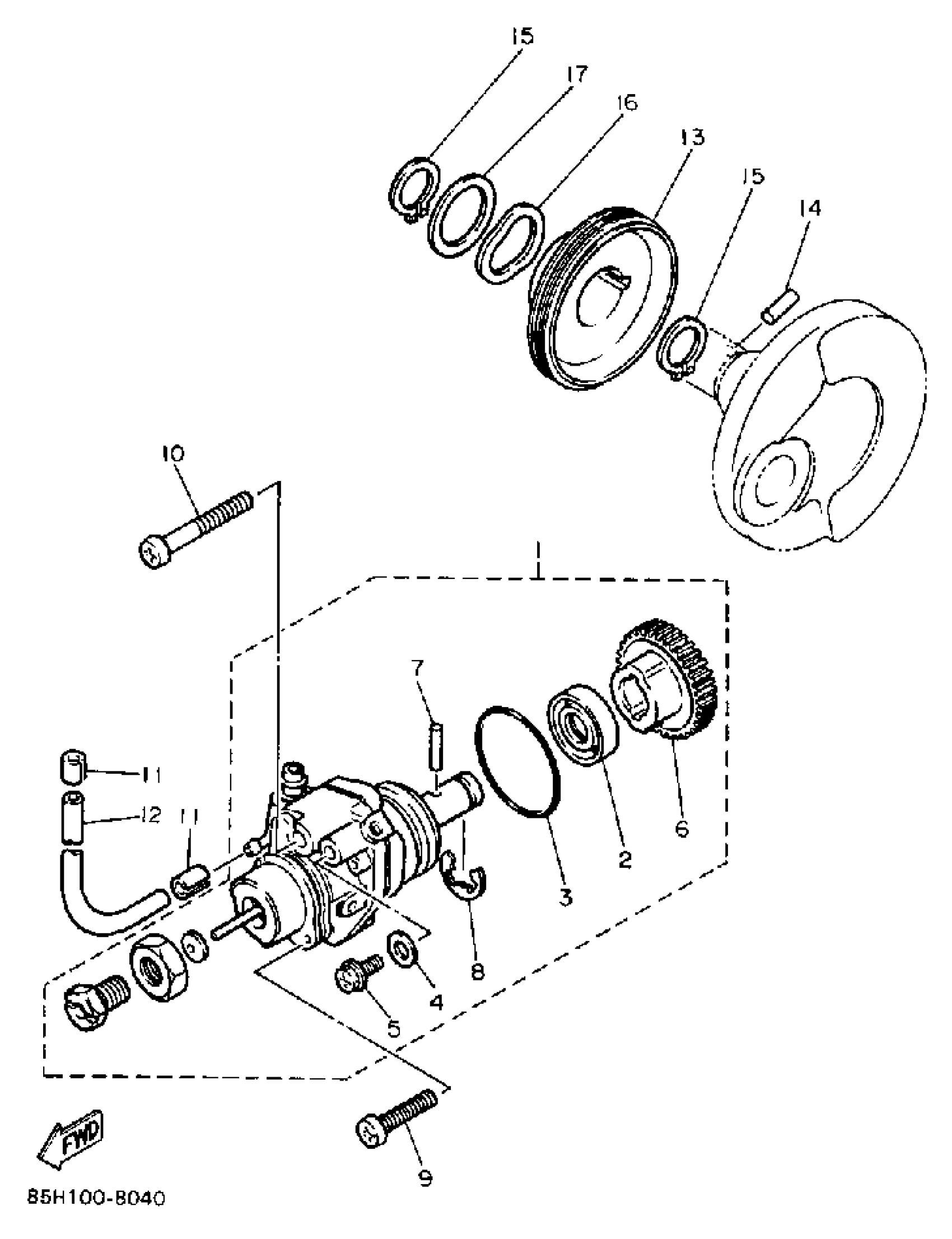 15
17
16
13
15
14
10
1
7
11
12
11
6
2
3
8
4
5
9
FWD
85H100-8040