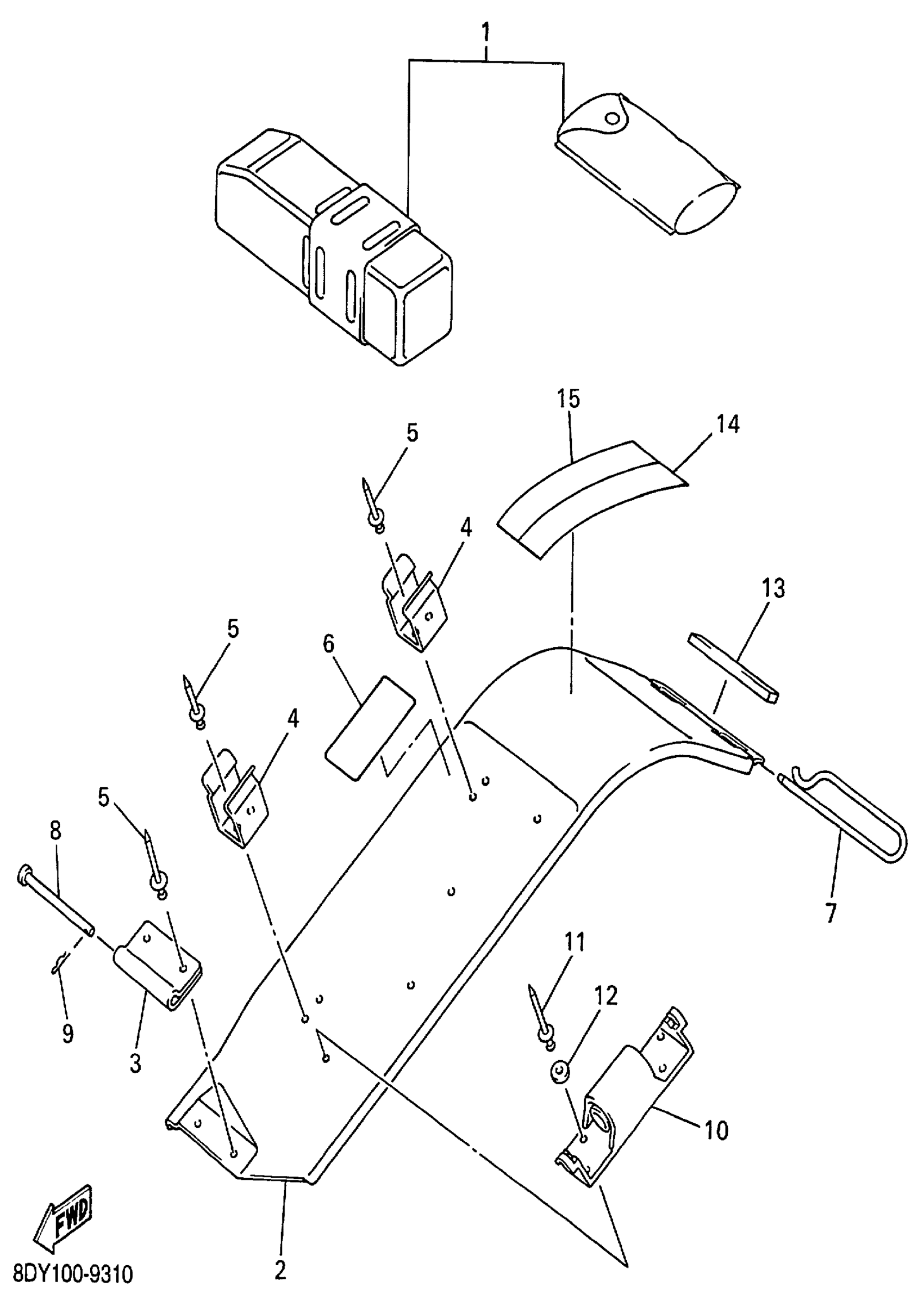 1
15
14
5
4
13
5
6
4
5
8
7
11
12
9
3
10
FWD
2
8DY100-9310