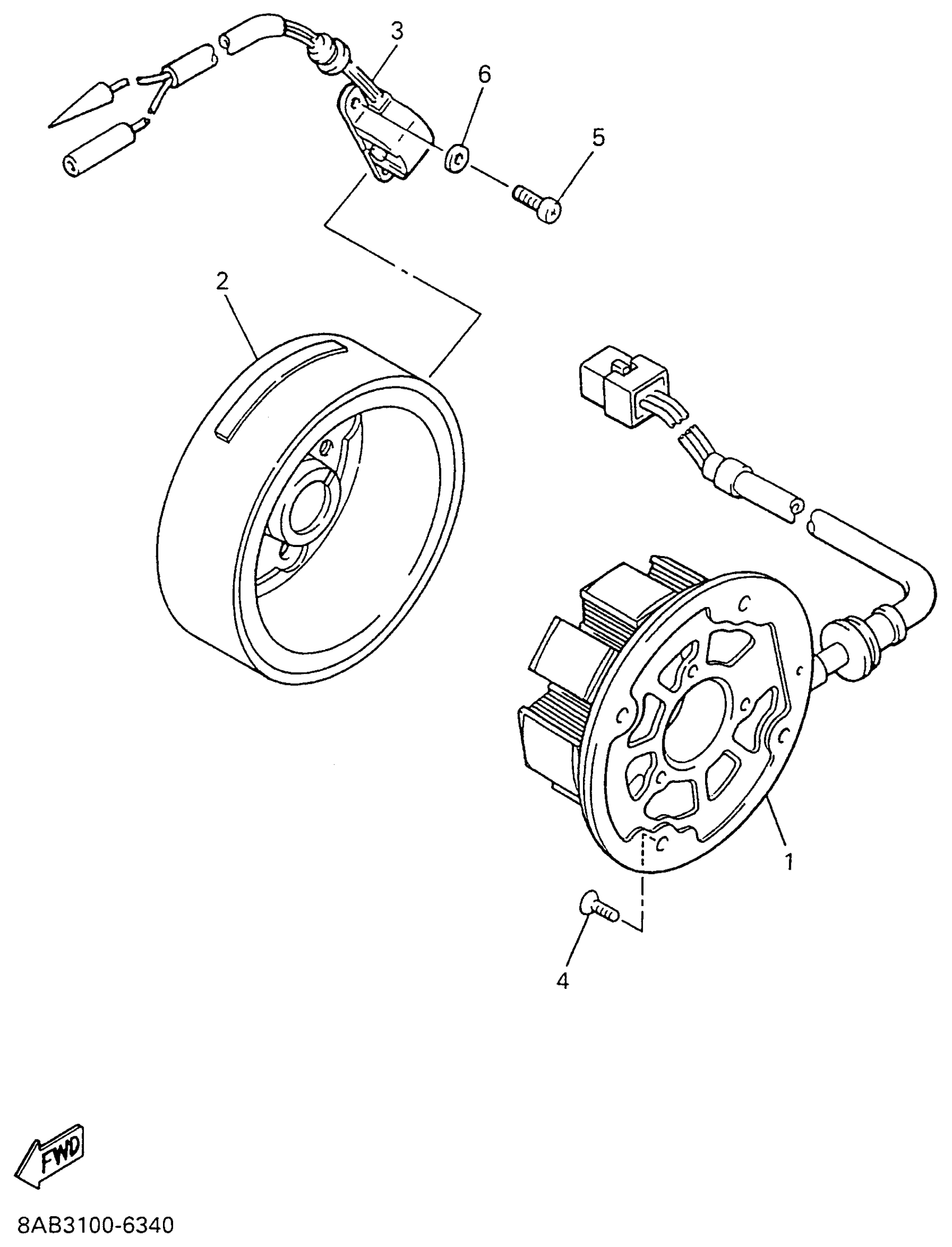 3
6
5
2
1
4
FWD
8AB3100-6340