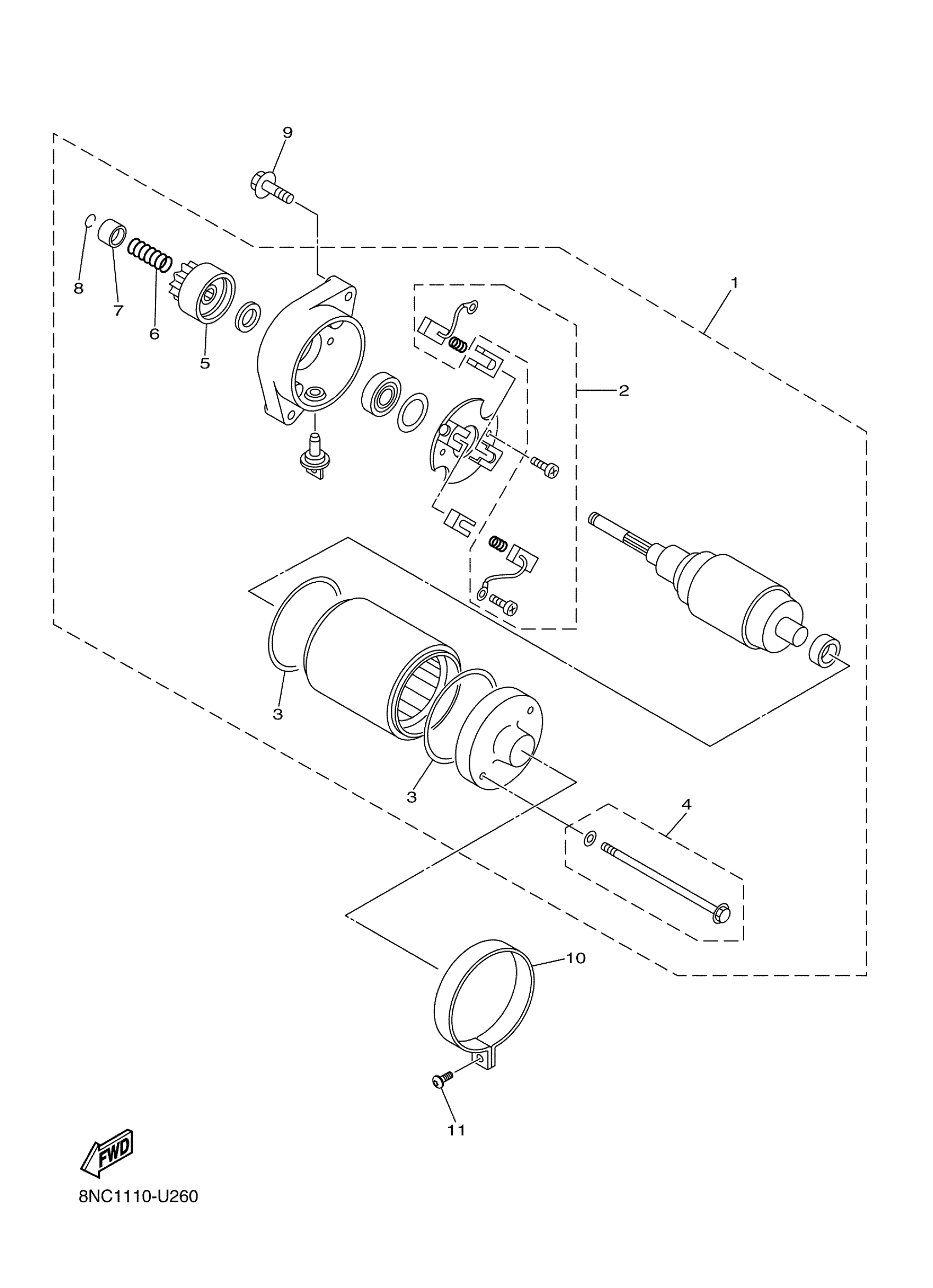 9
8
7
6
5
1
2
3
3
4
10
11
FWD
8NC1110-U260