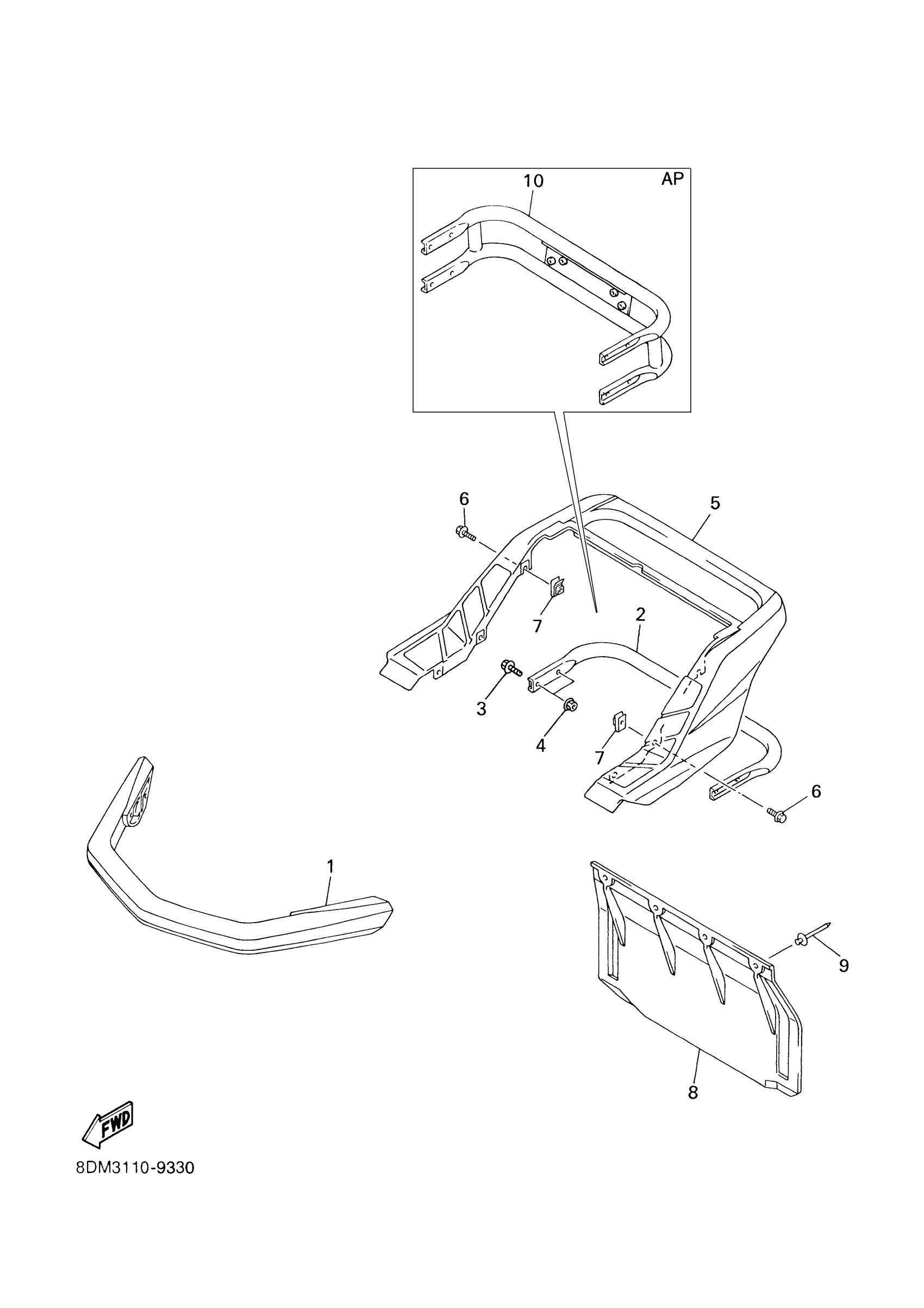 10

AP

6

5

7

2

3

4

7

6

1

9

8

FWD

8DM3110-9330