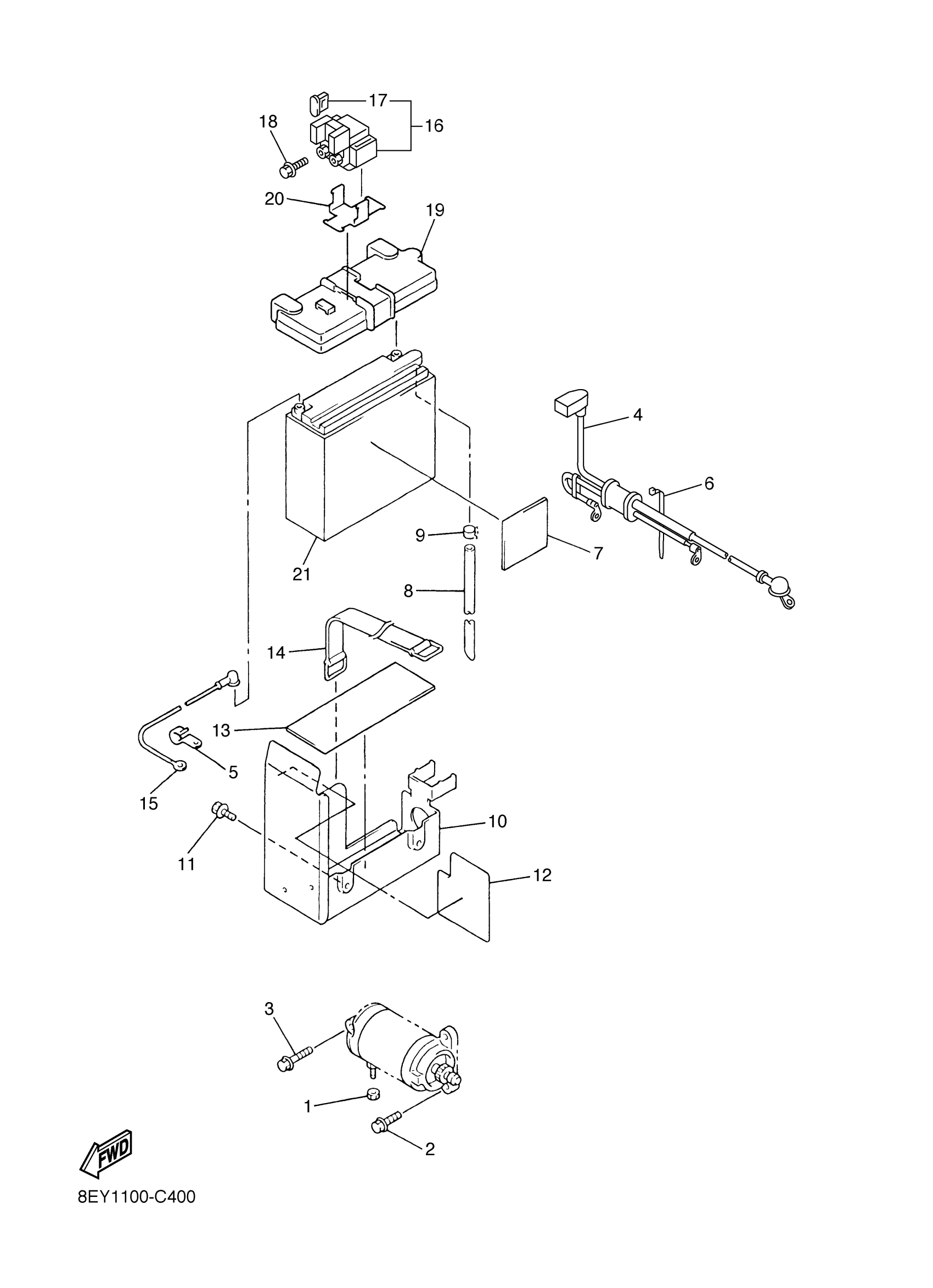 17
16
18
20
19
4
6
9
7
21
8
14
13
5
15
10
11
12
3
1
2
FWD
8EY1100-C400