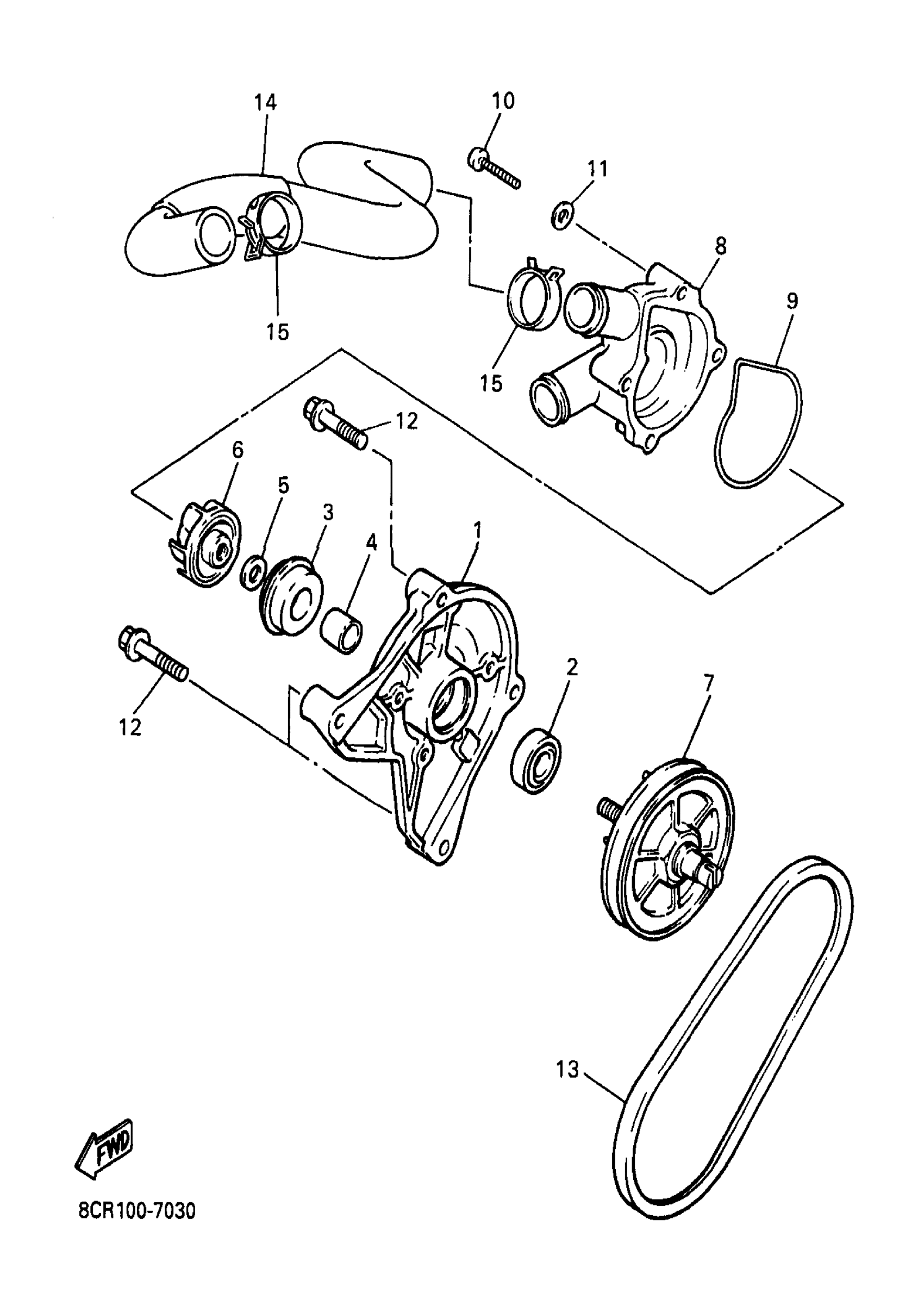 14
10
11
8
9
15
15
12
6
5
3
4
1
12
2
7
13
FWD
8CR100-7030