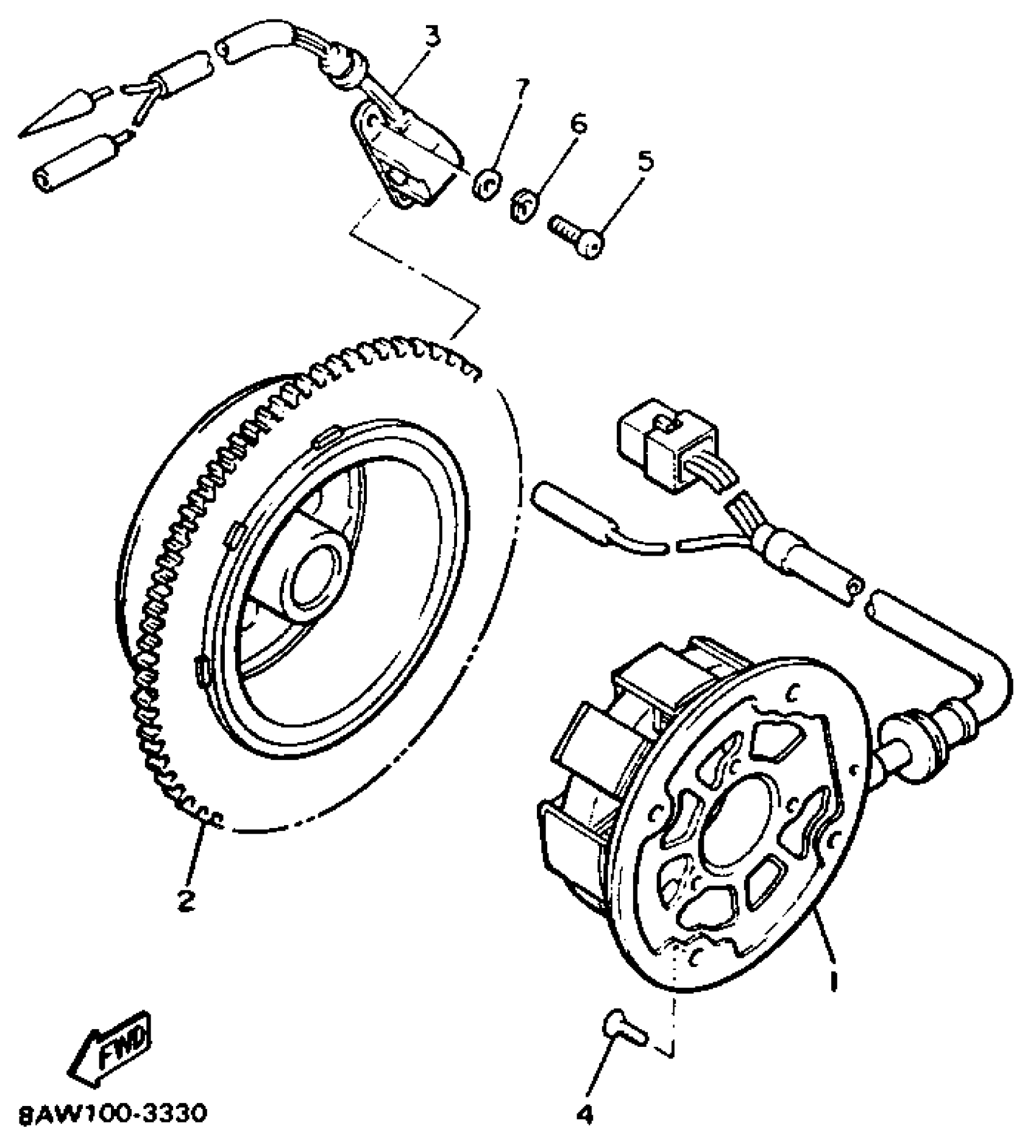 3
7
6
5
2
1
FWD
4
8AW100-3330