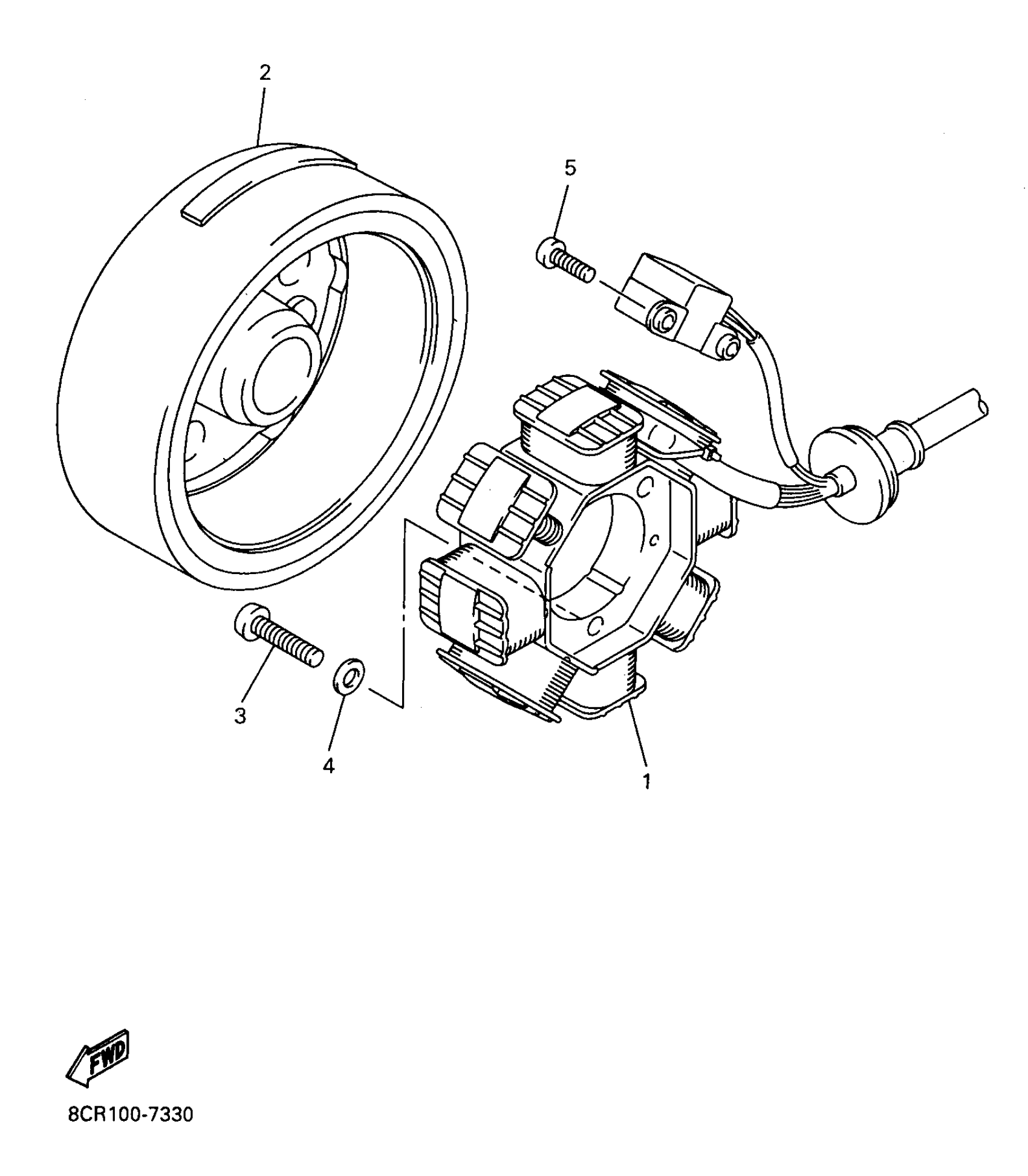 2

5

3

4

1

FWD

8CR100-7330